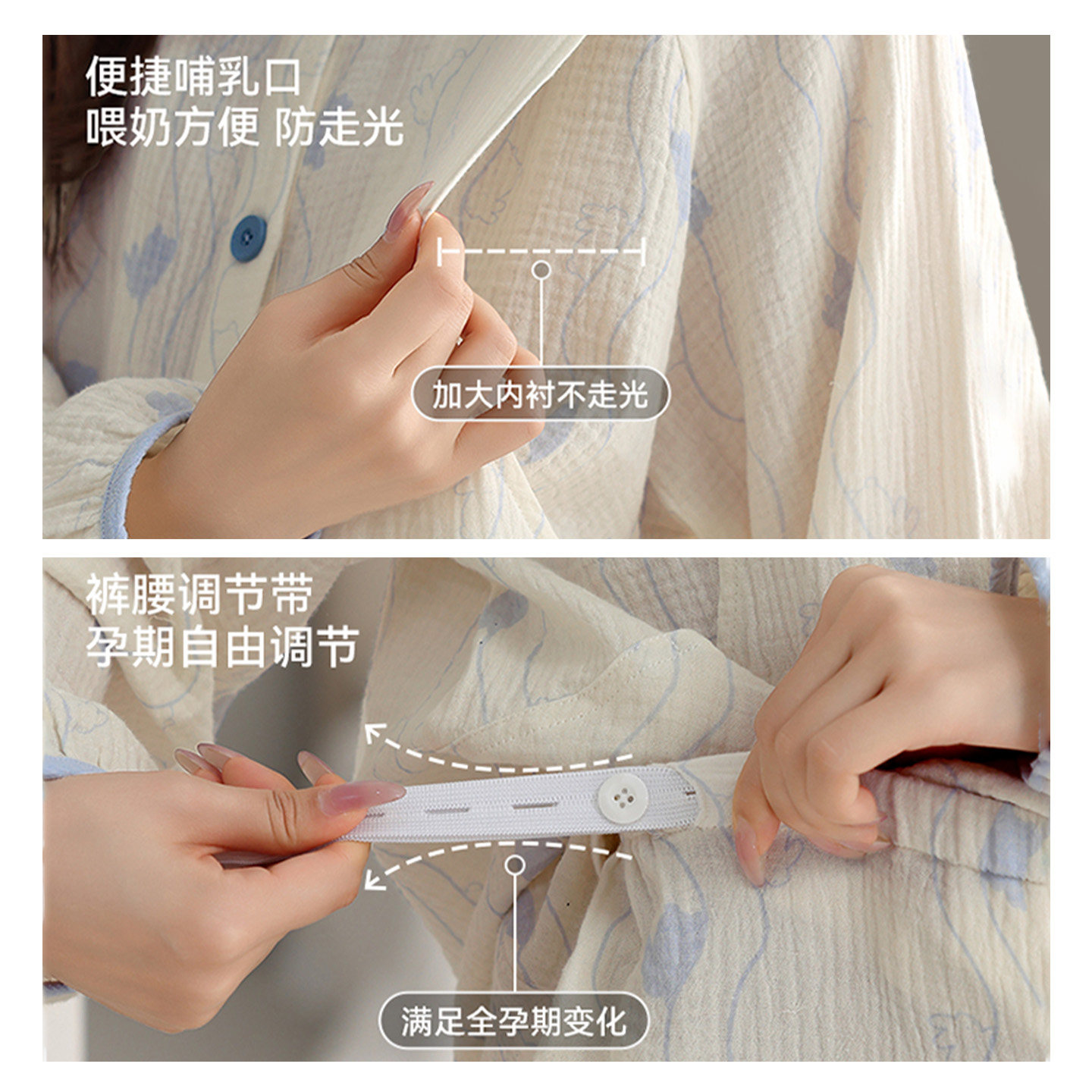 便捷哺乳口
喂奶方便 防走光

加大内衬不走光

裤腰调节带
孕期自由调节

满足全孕期变化