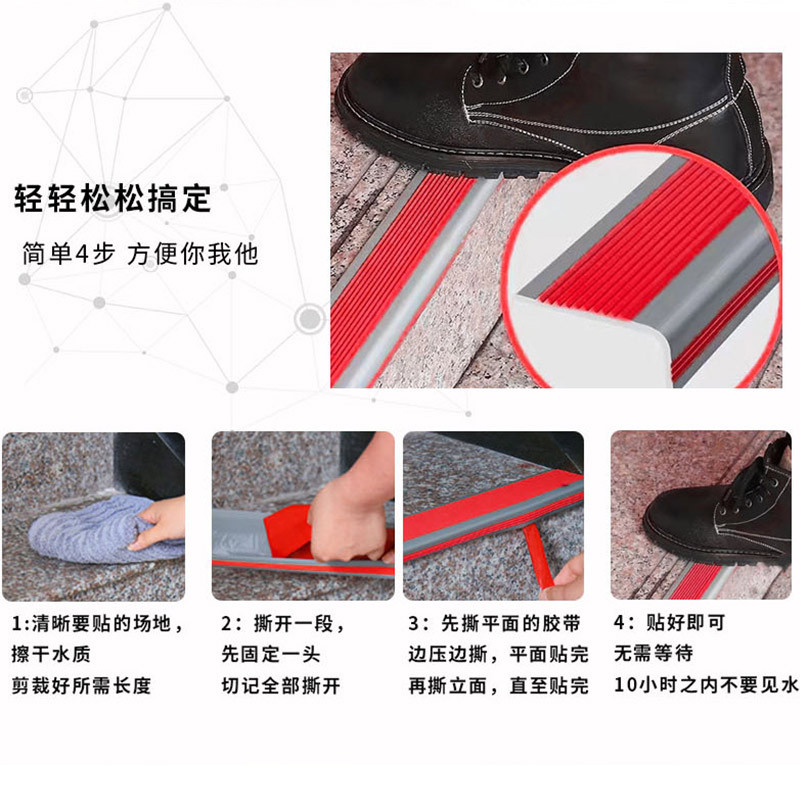 轻轻松松搞定

简单4步 方便你我他

1:清晰要贴的场地，
擦干水质
剪裁好所需长度

2：撕开一段，
先固定一头
切记全部撕开

3：先撕平面的胶带
边压边撕，平面贴完
再撕立面，直至贴完

4：贴好即可
无需等待
10小时之内不要见水