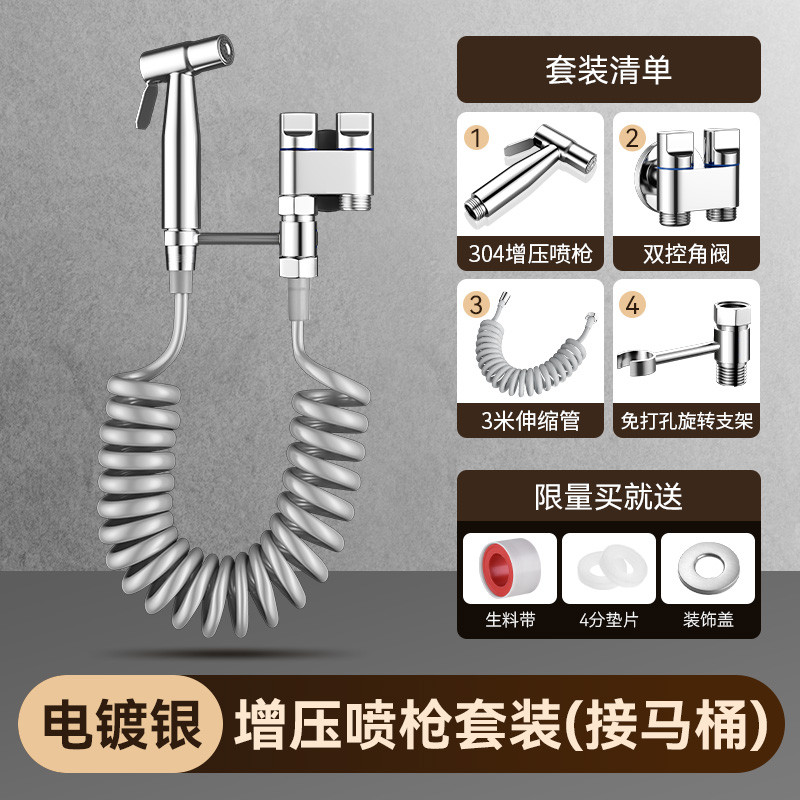 套装清单

1
304增压喷枪

2
双控角阀

3
3米伸缩管

4
免打孔旋转支架

限量买就送

生料带

4分垫片

装饰盖

电镀银
增压喷枪套装(接马桶)