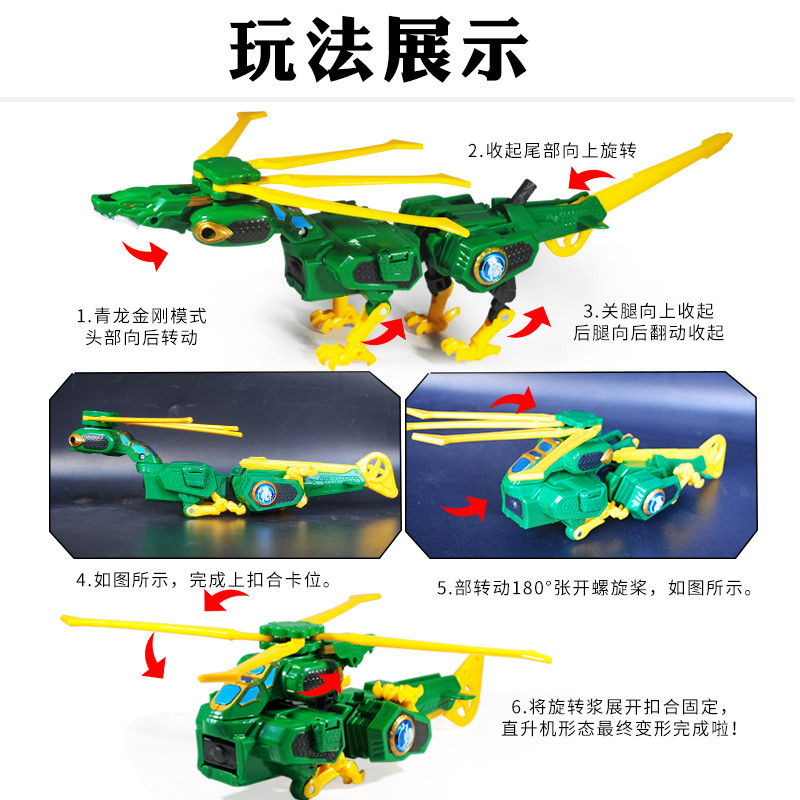 玩法展示

2.收起尾部向上旋转

1.青龙金刚模式
头部向后转动

3.关腿向上收起
后腿向后翻动收起

4.如图所示，完成上扣合卡位。

5.部转动180°张开螺旋桨，如图所示。

6.将旋转桨展开扣合固定，
直升机形态最终变形完成啦！