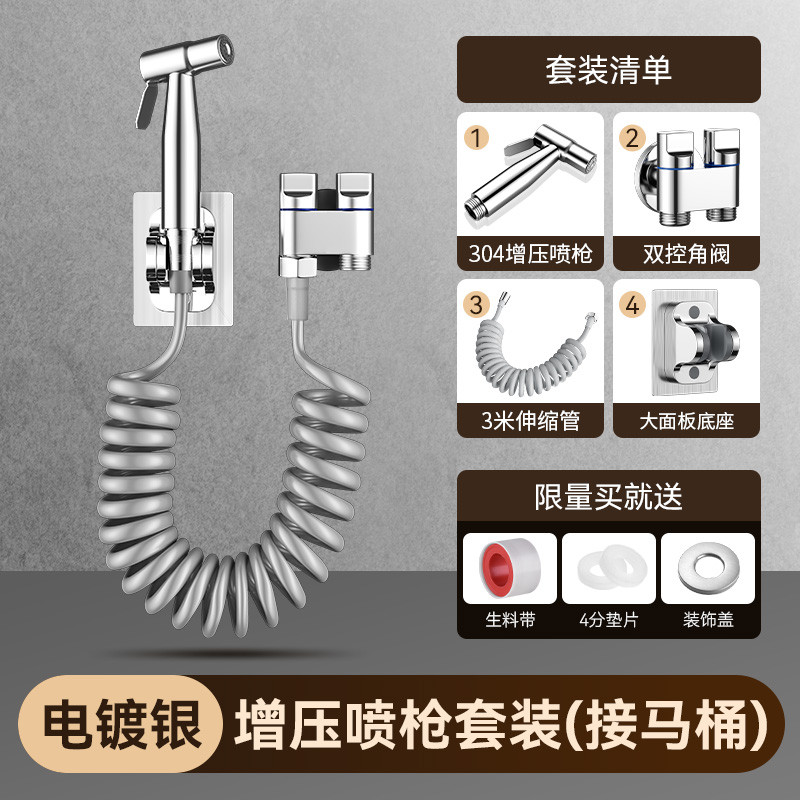 套装清单

1
304增压喷枪

2
双控角阀

3
3米伸缩管

4
大面板底座

限量买就送

生料带

4分垫片

装饰盖

电镀银 增压喷枪套装(接马桶)