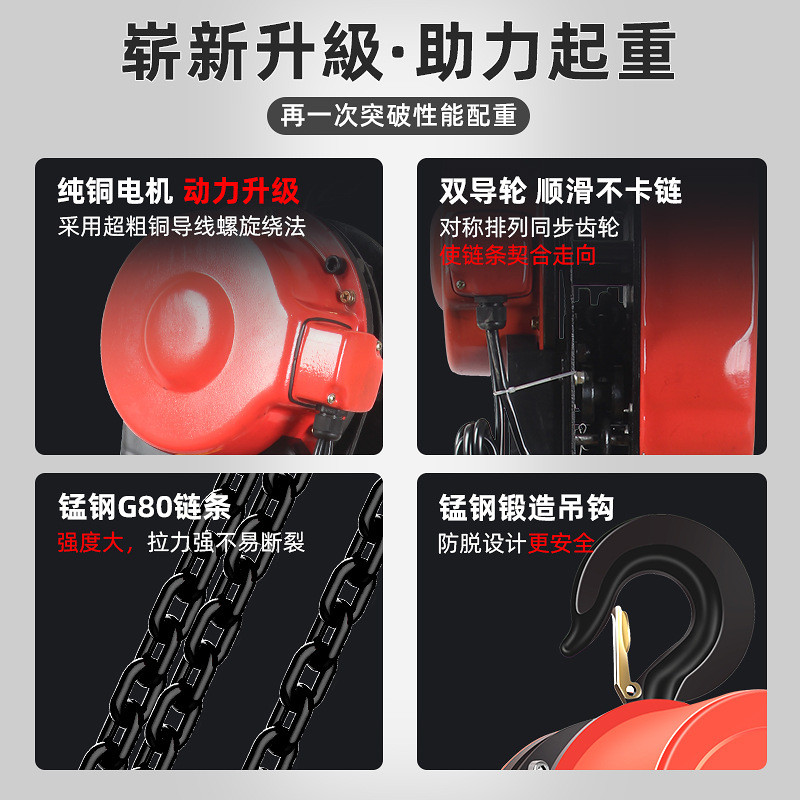 崭新升級·助力起重

再一次突破性能配重

纯铜电机 动力升级

采用超粗铜导线螺旋绕法

双导轮 顺滑不卡链

对称排列同步齿轮

使链条契合走向

锰钢G80链条

强度大，拉力强不易断裂

锰钢锻造吊钩

防脱设计更安全