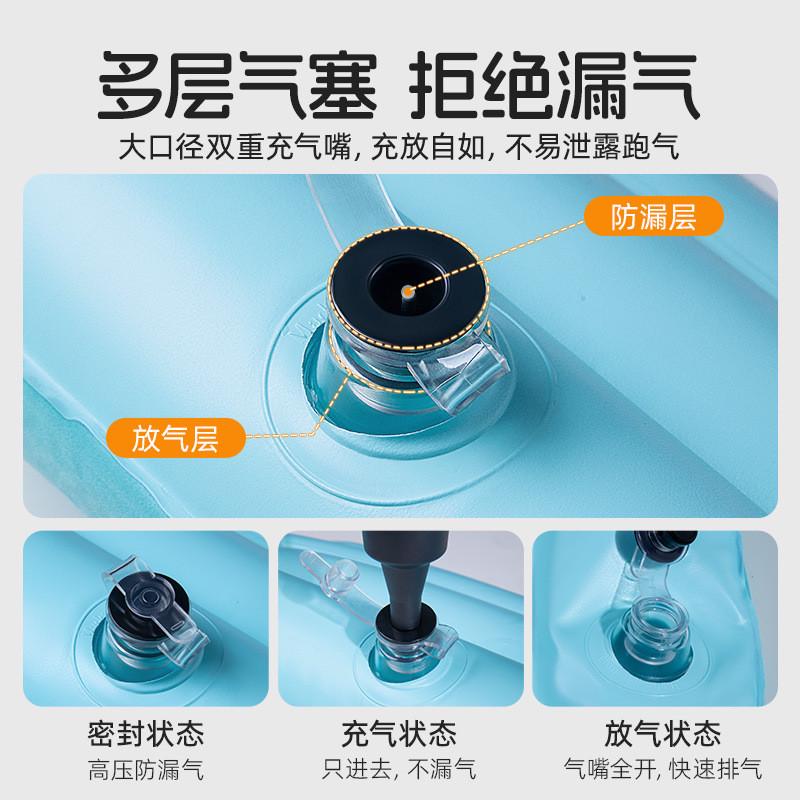 多层气塞 拒绝漏气

大口径双重充气嘴, 充放自如, 不易泄露跑气

防漏层

放气层

密封状态
高压防漏气

充气状态
只进去, 不漏气

放气状态
气嘴全开, 快速排气