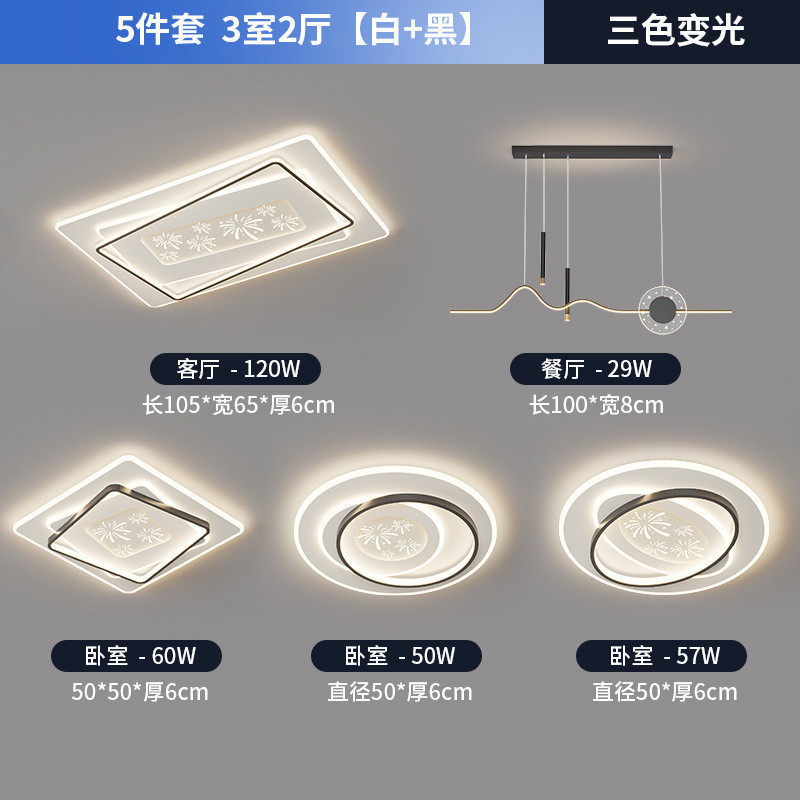 5件套 3室2厅【白+黑】

三色变光

客厅 - 120W
长105*宽65*厚6cm

餐厅 - 29W
长100*宽8cm

卧室 - 60W
50*50*厚6cm

卧室 - 50W
直径50*厚6cm

卧室 - 57W
直径50*厚6cm