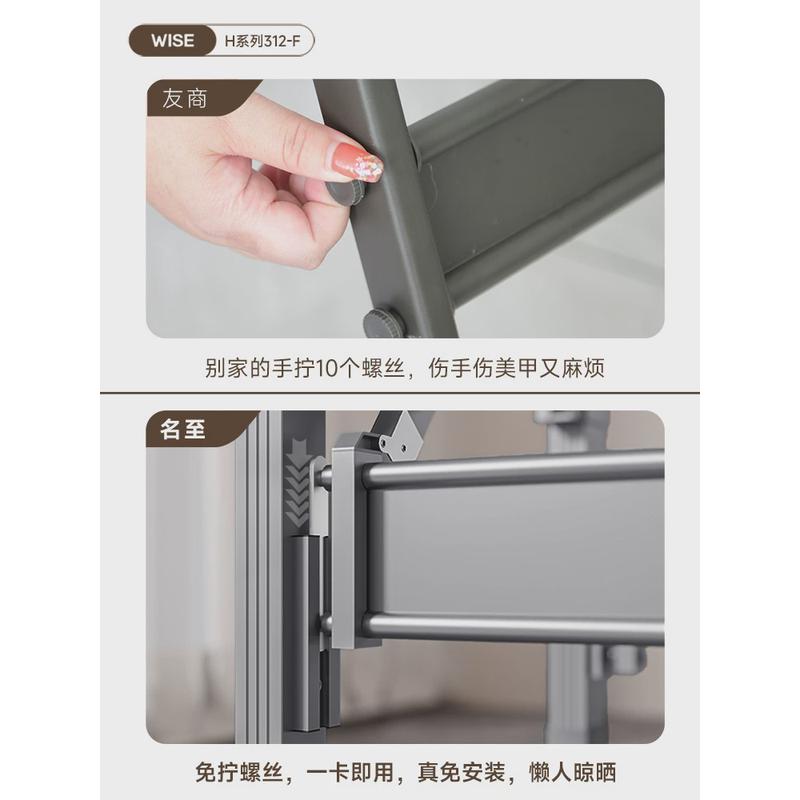 WISE H系列312-F

友商

别家的手拧10个螺丝，伤手伤美甲又麻烦

名至

免拧螺丝，一卡即用，真免安装，懒人晾晒