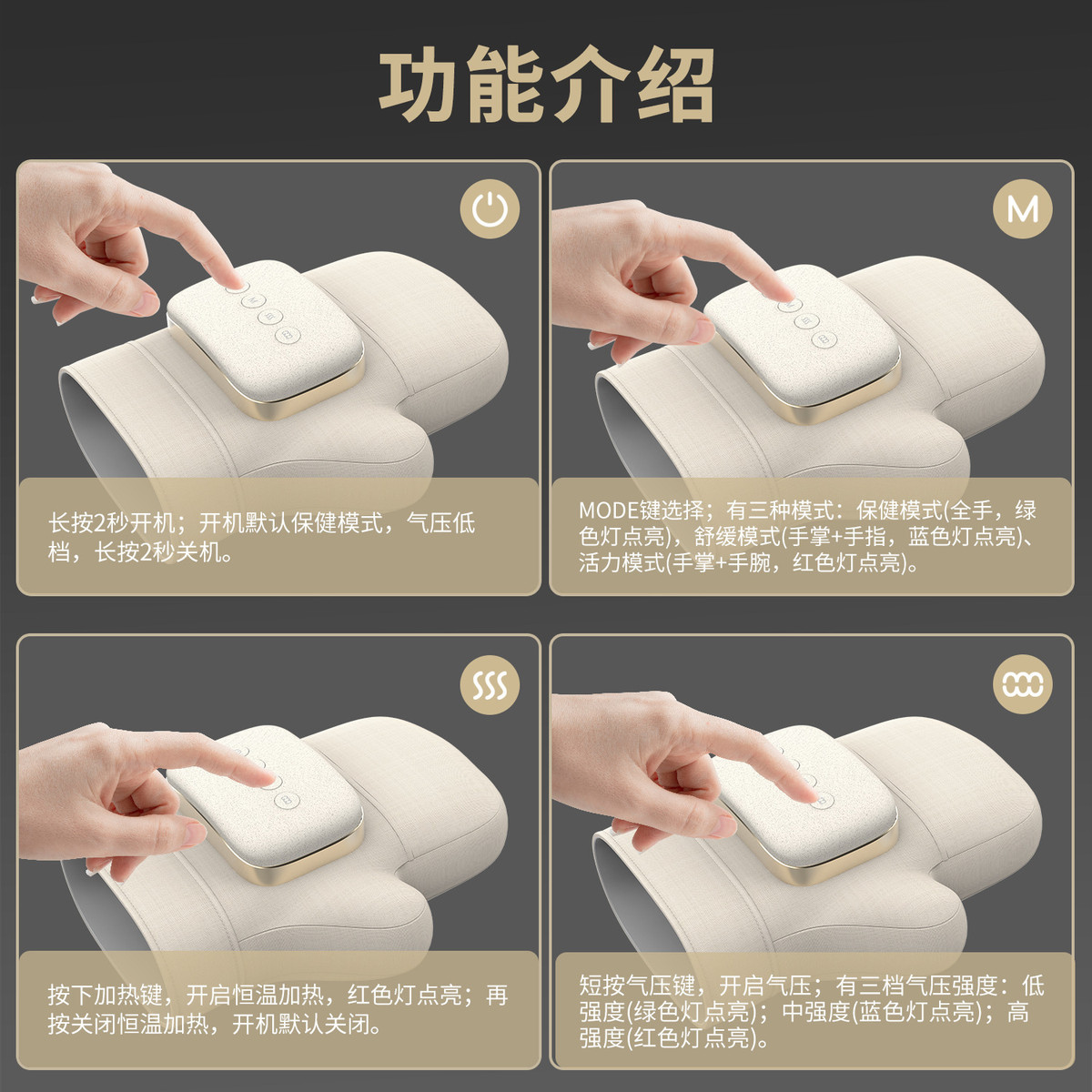 功能介绍

长按2秒开机；开机默认保健模式，气压低档，长按2秒关机。

M

MODE键选择；有三种模式：保健模式(全手，绿色灯点亮)，舒缓模式(手掌+手指，蓝色灯点亮)、活力模式(手掌+手腕，红色灯点亮)。

按下加热键，开启恒温加热，红色灯点亮；再按关闭恒温加热，开机默认关闭。

短按气压键，开启气压；有三档气压强度：低强度(绿色灯点亮)；中强度(蓝色灯点亮)；高强度(红色灯点亮)。