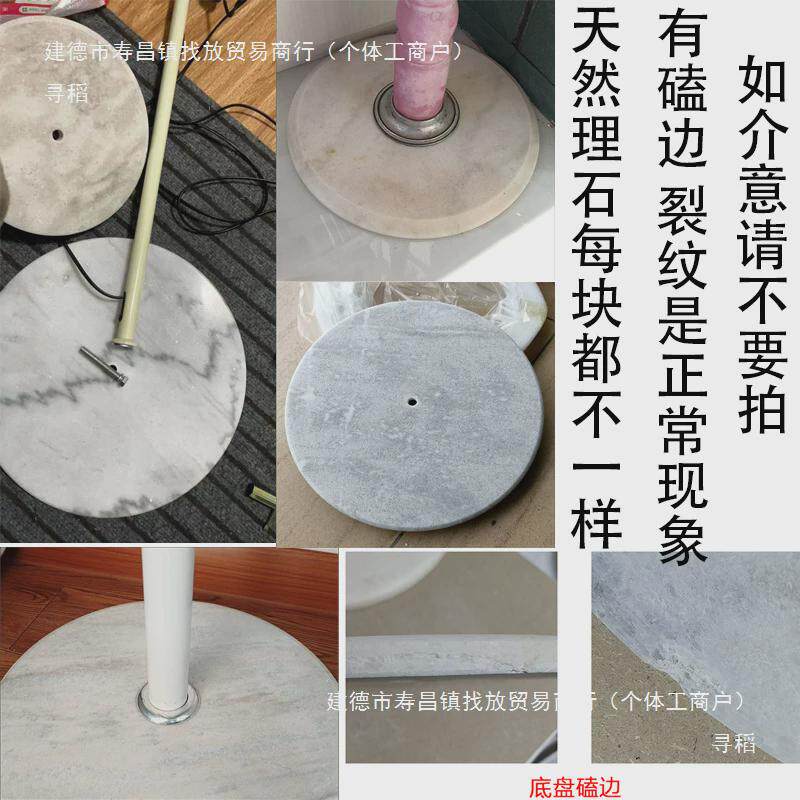 建德市寿昌镇找放贸易商行（个体工商户）
寻稻

天然理石每块都不一样

有磕边 裂纹是正常现象

如介意请不要拍

建德市寿昌镇找放贸易商行（个体工商户）
寻稻

底盘磕边