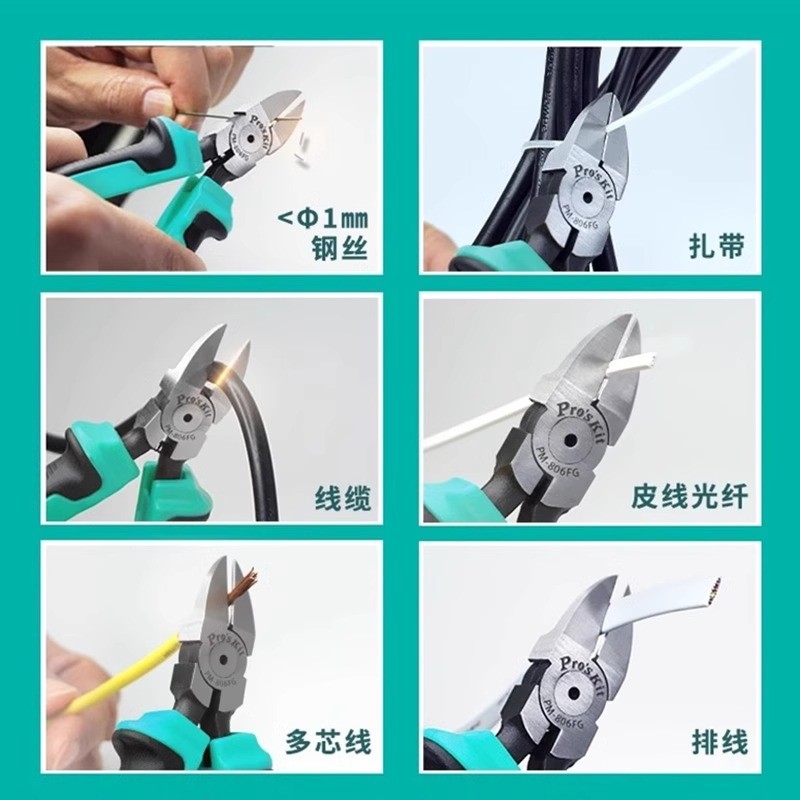 Pro'sKit
PM-806FG
<Φ1mm
钢丝

Pro'sKit
PM-806FG
扎带

Pro'sKit
PM-806FG
线缆

Pro'sKit
PM-806FG
皮线光纤

Pro'sKit
PM-806FG
多芯线

Pro'sKit
PM-806FG
排线