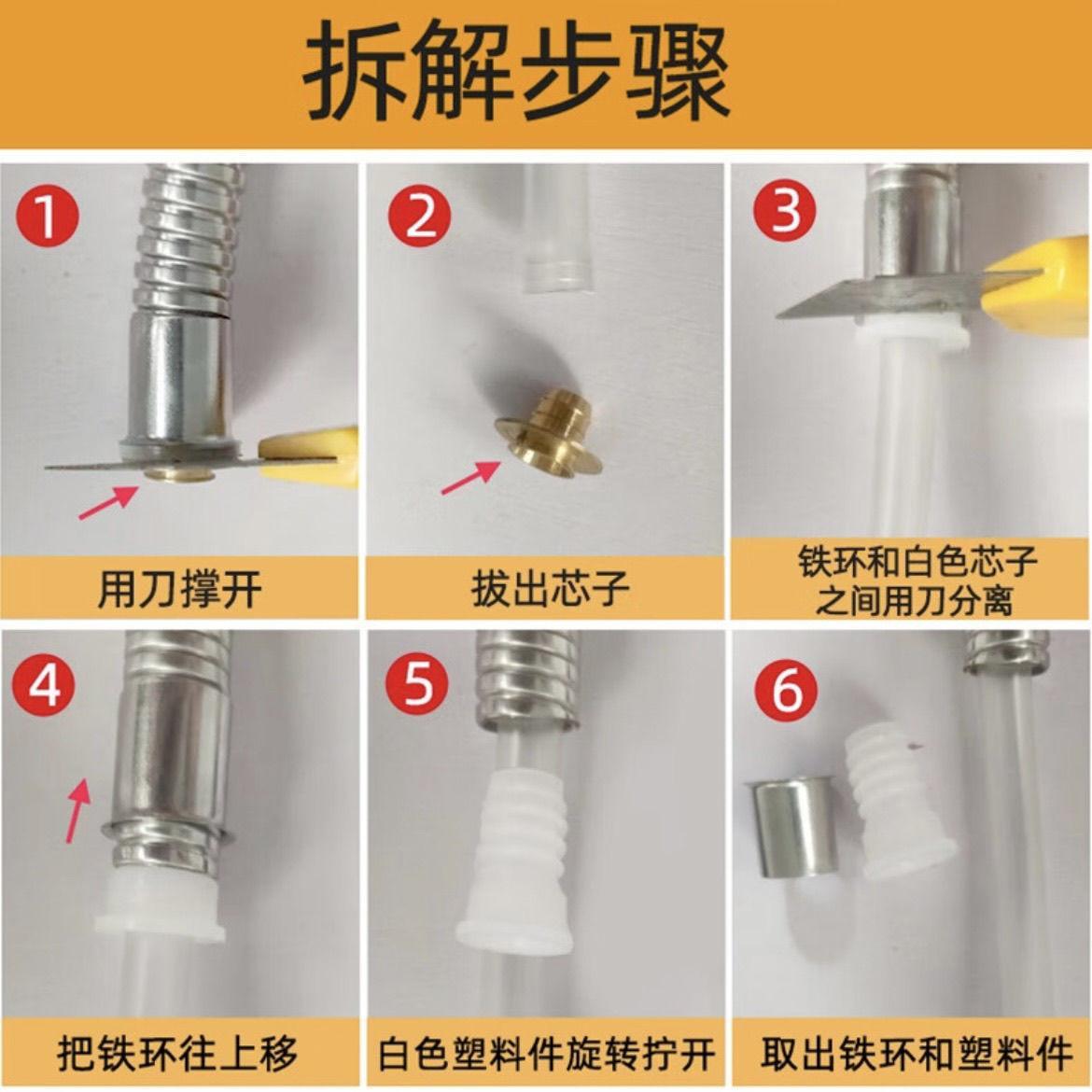 拆解步骤

1
用刀撑开

2
拔出芯子

3
铁环和白色芯子之间用刀分离

4
把铁环往上移

5
白色塑料件旋转拧开

6
取出铁环和塑料件