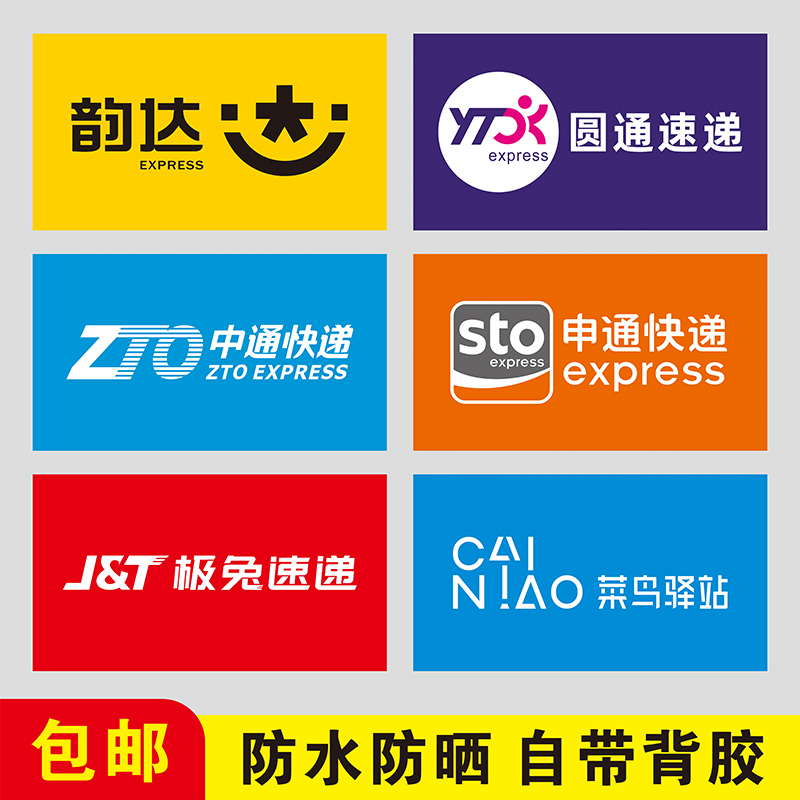 韵达
EXPRESS

YTO
express
圆通速递

ZTO 中通快递
ZTO EXPRESS

sto
express
申通快递
express

J&T 极兔速递

CAI
NIAO 菜鸟驿站

包邮

防水防晒 自带背胶