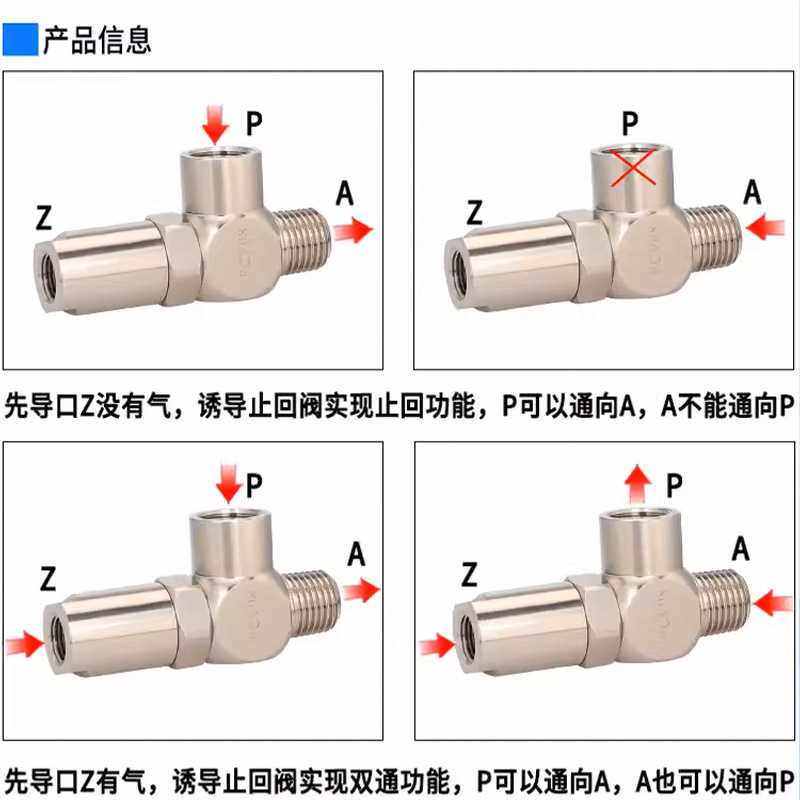 产品信息

P
Z
A

P
Z
A

先导口Z没有气，诱导止回阀实现止回功能，P可以通向A，A不能通向P

P
Z
A

P
Z
A

先导口Z有气，诱导止回阀实现双通功能，P可以通向A，A也可以通向P