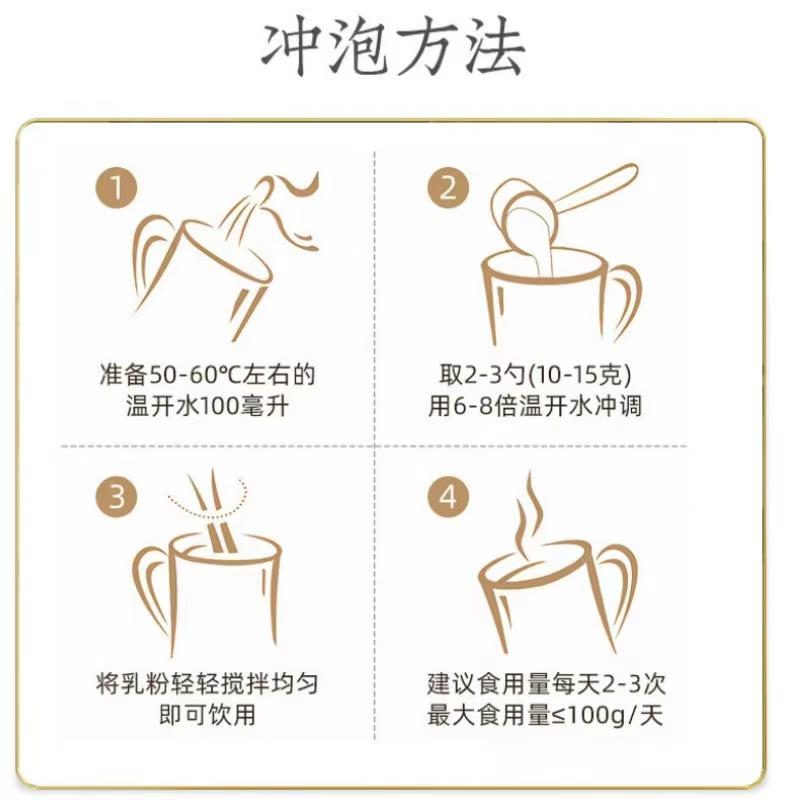 冲泡方法

1

准备50-60℃左右的温开水100毫升

2

取2-3勺(10-15克)用6-8倍温开水冲调

3

将乳粉轻轻搅拌均匀即可饮用

4

建议食用量每天2-3次最大食用量≤100g/天