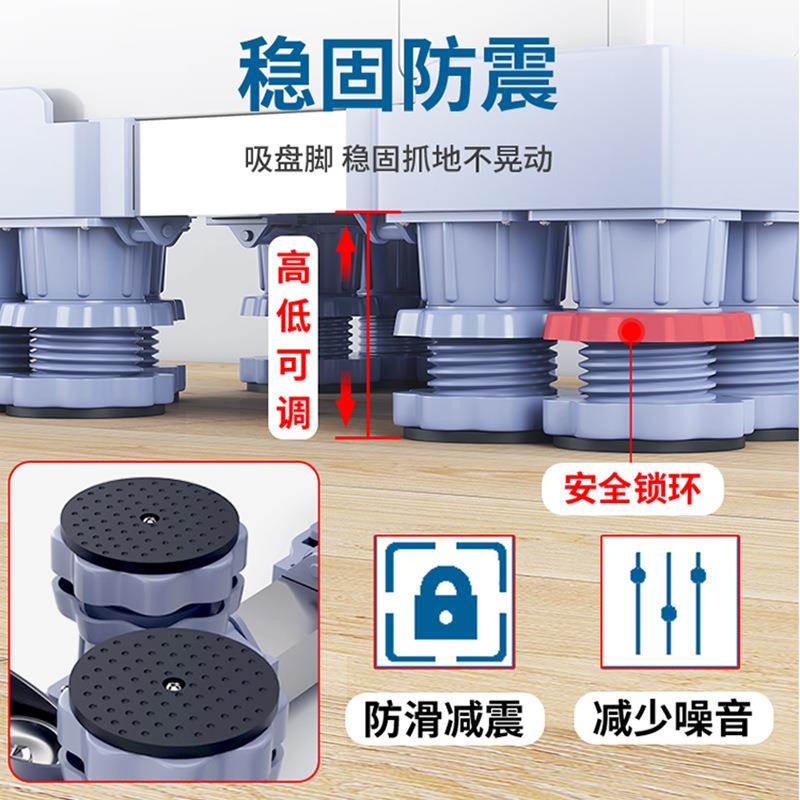 稳固防震

吸盘脚 稳固抓地不晃动

高低可调

安全锁环

防滑减震

减少噪音