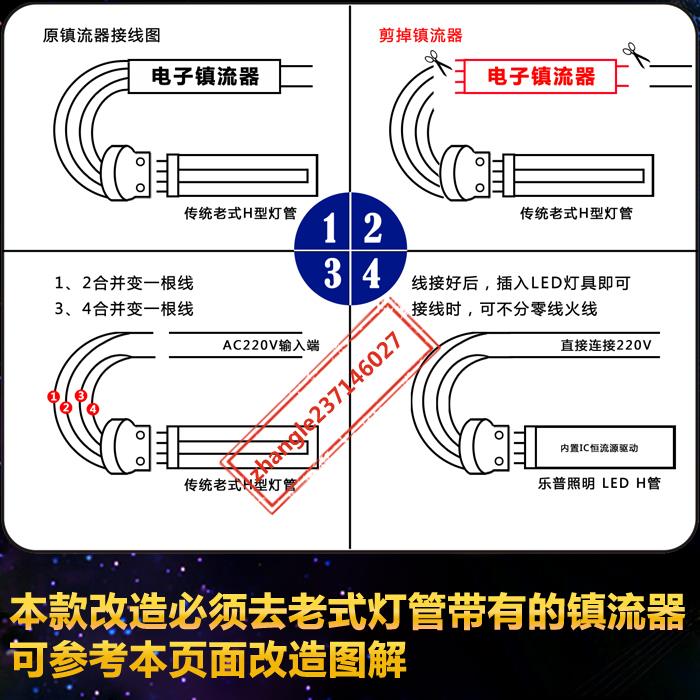 原镇流器接线图

电子镇流器

传统老式H型灯管

剪掉镇流器

电子镇流器

传统老式H型灯管

1 2
3 4

1、2合并变一根线
3、4合并变一根线

AC220V输入端

1 2 3 4

传统老式H型灯管

zhangle237146027

线接好后，插入LED灯具即可
接线时，可不分零线火线

直接连接220V

内置IC恒流源驱动

乐普照明 LED H管

本款改造必须去老式灯管带有的镇流器
可参考本页面改造图解