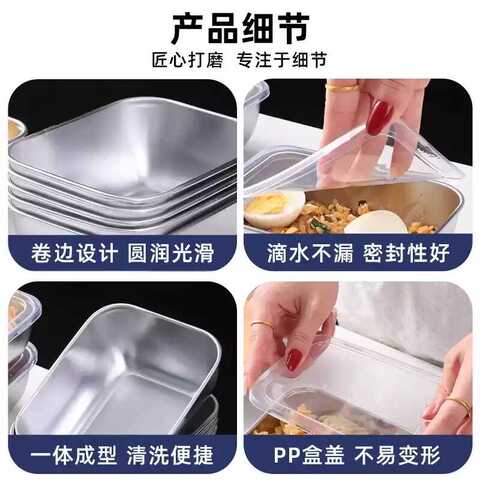 产品细节
匠心打磨 专注于细节

卷边设计 圆润光滑

滴水不漏 密封性好

一体成型 清洗便捷

PP盒盖 不易变形