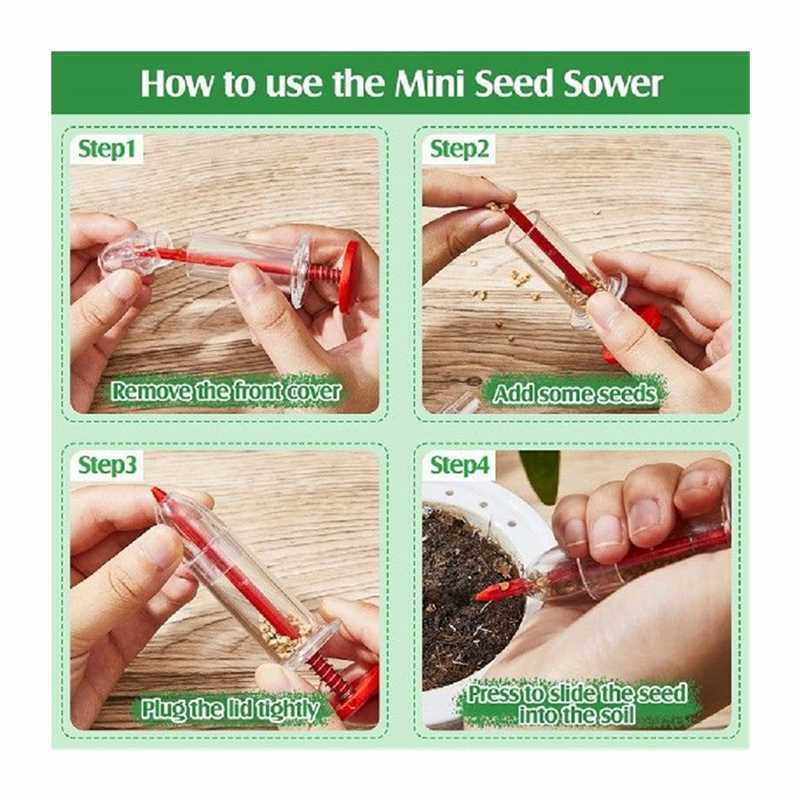 How to use the Mini Seed Sower

Step1

Remove the front cover

Step2

Add some seeds

Step3

Plug the lid tightly

Step4

Press to slide the seed into the soil