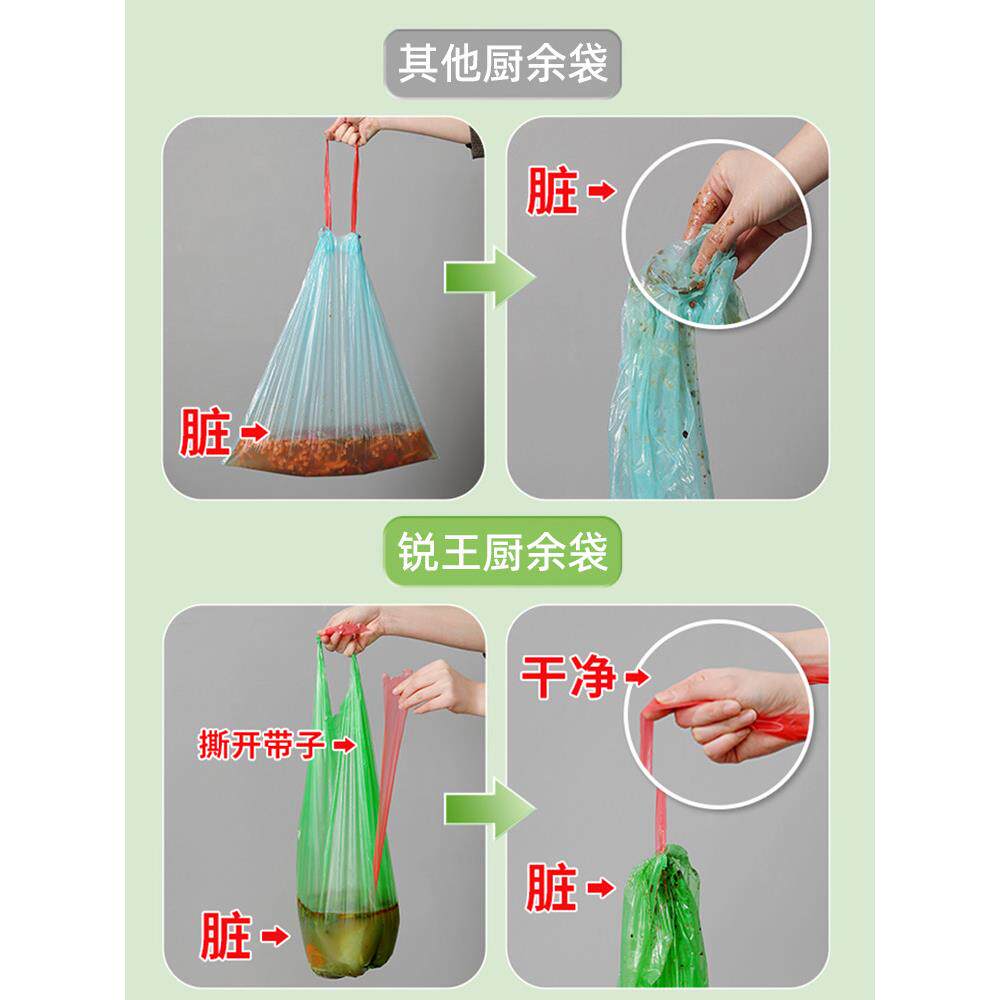 其他厨余袋

脏

脏

锐王厨余袋

撕开带子

脏

干净

脏