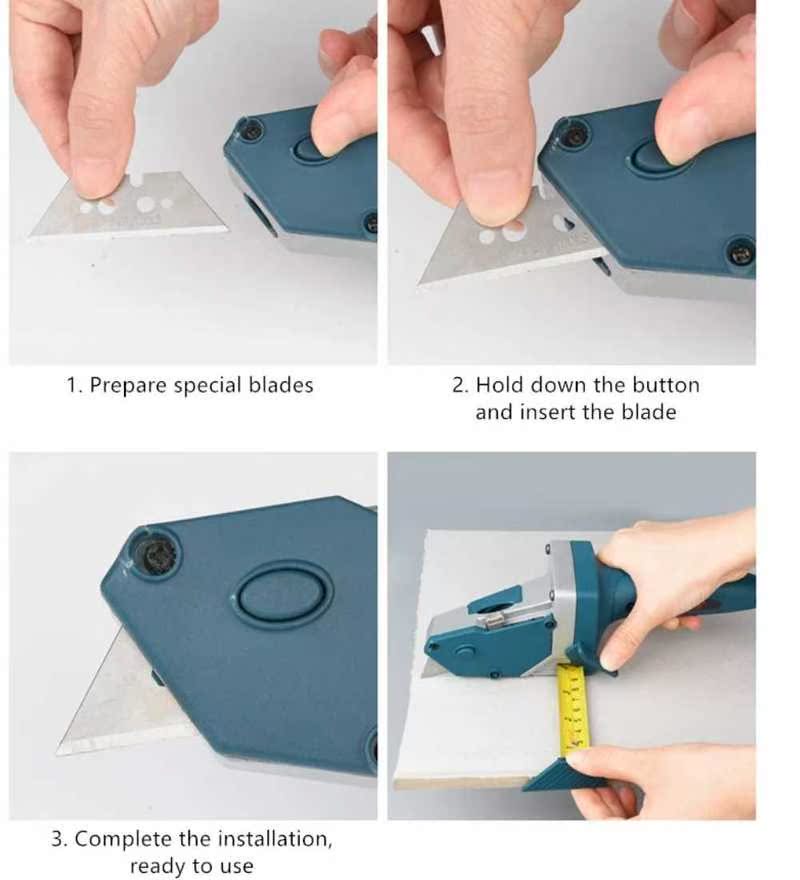 1. Prepare special blades

2. Hold down the button and insert the blade

3. Complete the installation, ready to use