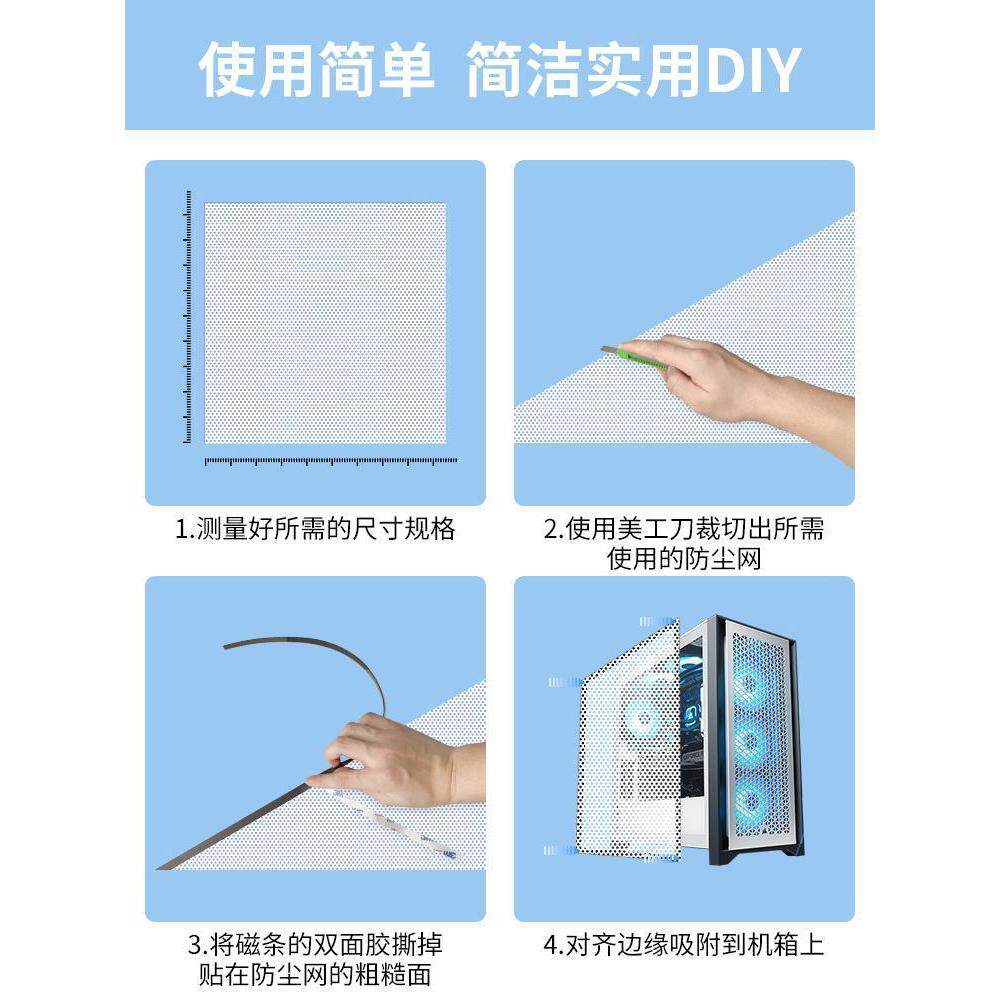 使用简单 简洁实用DIY

1.测量好所需的尺寸规格

2.使用美工刀裁切出所需使用的防尘网

3.将磁条的双面胶撕掉贴在防尘网的粗糙面

4.对齐边缘吸附到机箱上