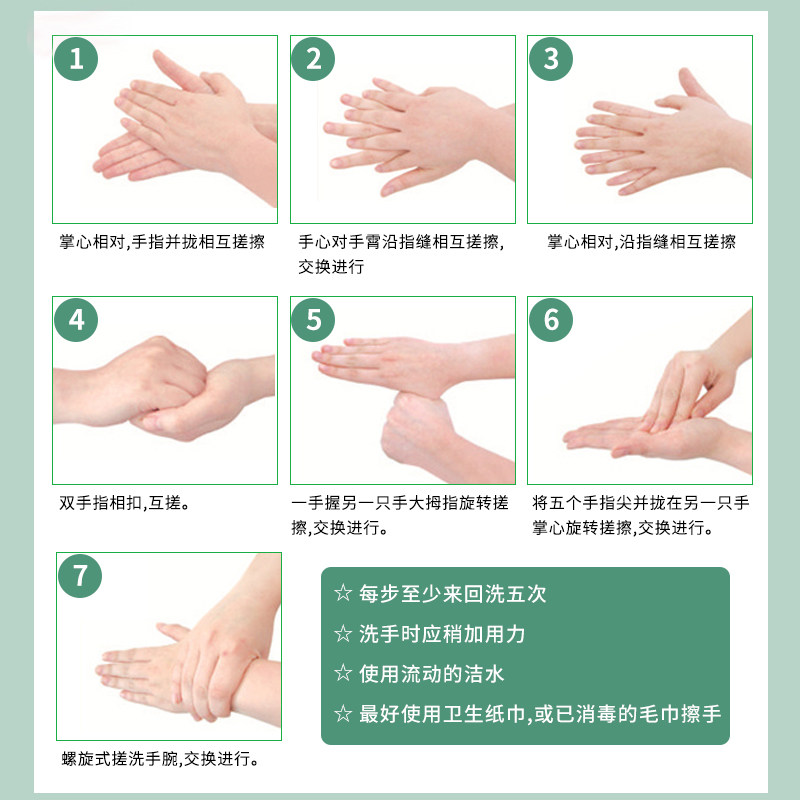 1
掌心相对,手指并拢相互搓擦

2
手心对手背沿指缝相互搓擦,交换进行

3
掌心相对,沿指缝相互搓擦

4
双手指相扣,互搓。

5
一手握另一只手大拇指旋转搓擦,交换进行。

6
将五个手指尖并拢在另一只手掌心旋转搓擦,交换进行。

7
螺旋式搓洗手腕,交换进行。

☆ 每步至少来回洗五次
☆ 洗手时应稍加用力
☆ 使用流动的洁水
☆ 最好使用卫生纸巾,或已消毒的毛巾擦手