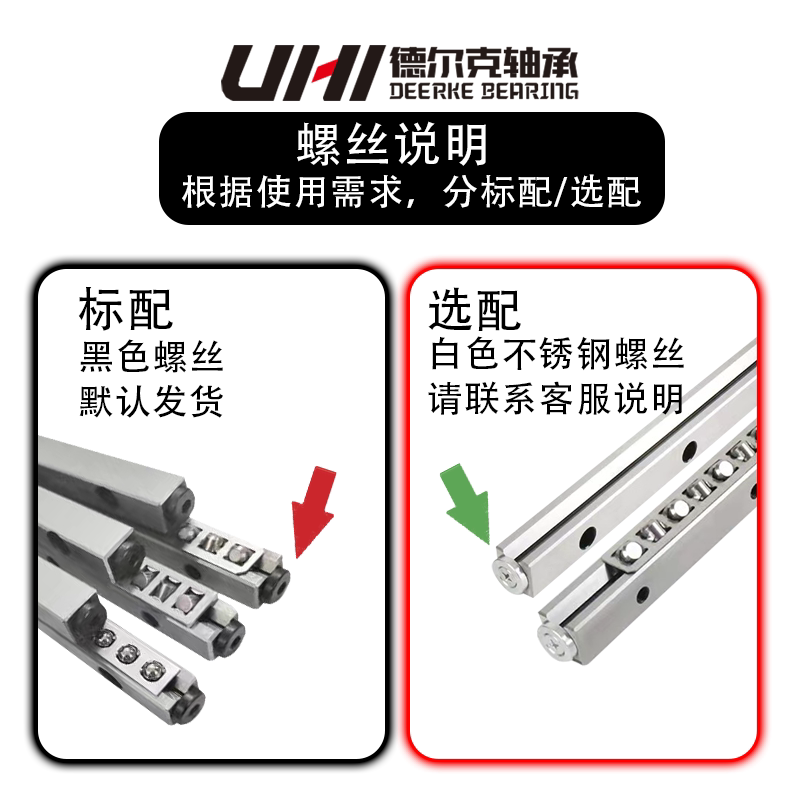 UHI 德尔克轴承
DEERKE BEARING

螺丝说明
根据使用需求，分标配/选配

标配
黑色螺丝
默认发货

选配
白色不锈钢螺丝
请联系客服说明