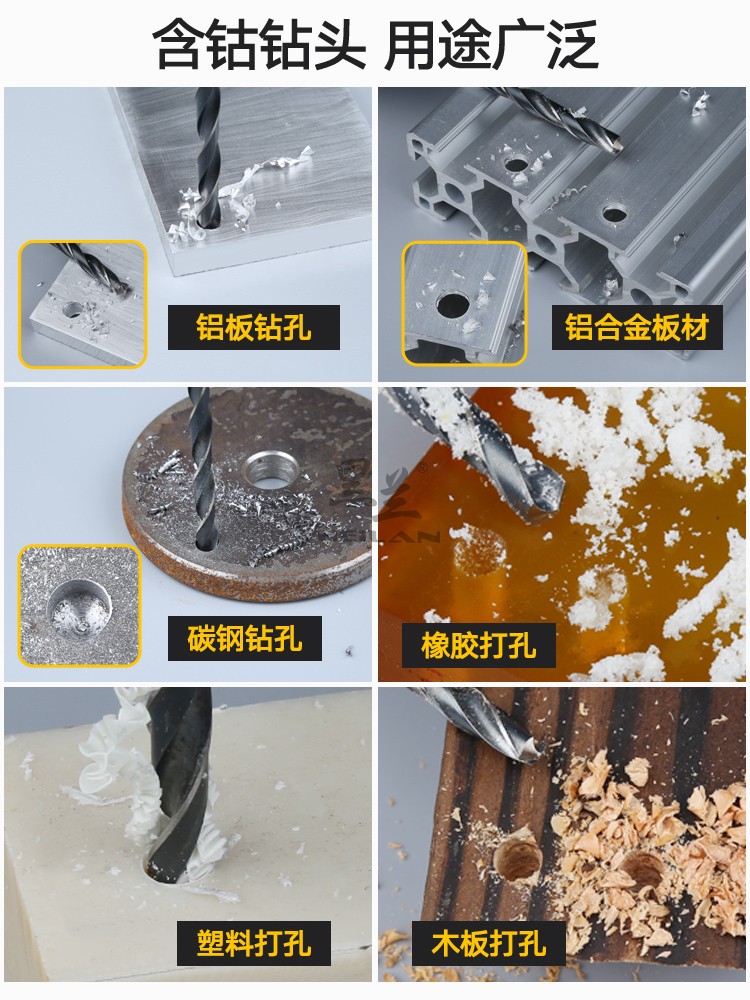 含钴钻头 用途广泛

铝板钻孔

铝合金板材

碳钢钻孔

橡胶打孔

塑料打孔

木板打孔