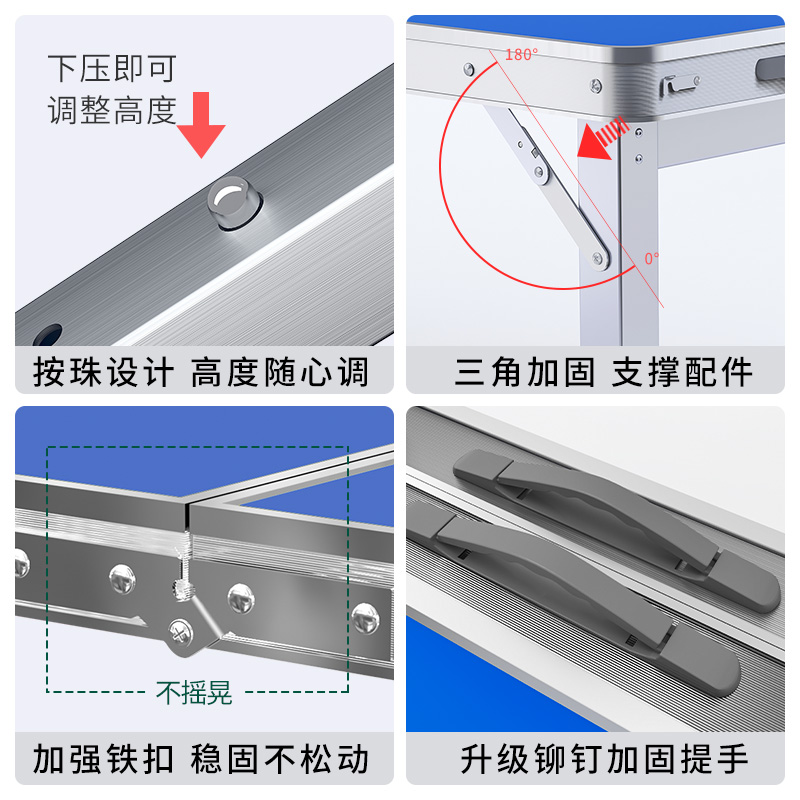 下压即可
调整高度

按珠设计 高度随心调

180°

0°

三角加固 支撑配件

不摇晃

加强铁扣 稳固不松动

升级铆钉加固提手