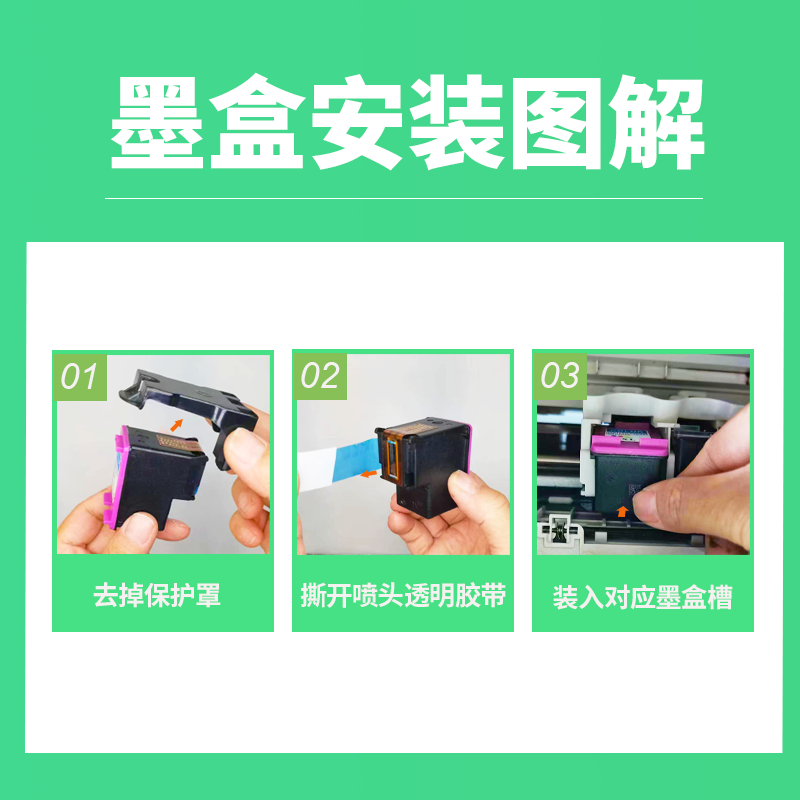 墨盒安装图解

01

去掉保护罩

02

撕开喷头透明胶带

03

装入对应墨盒槽