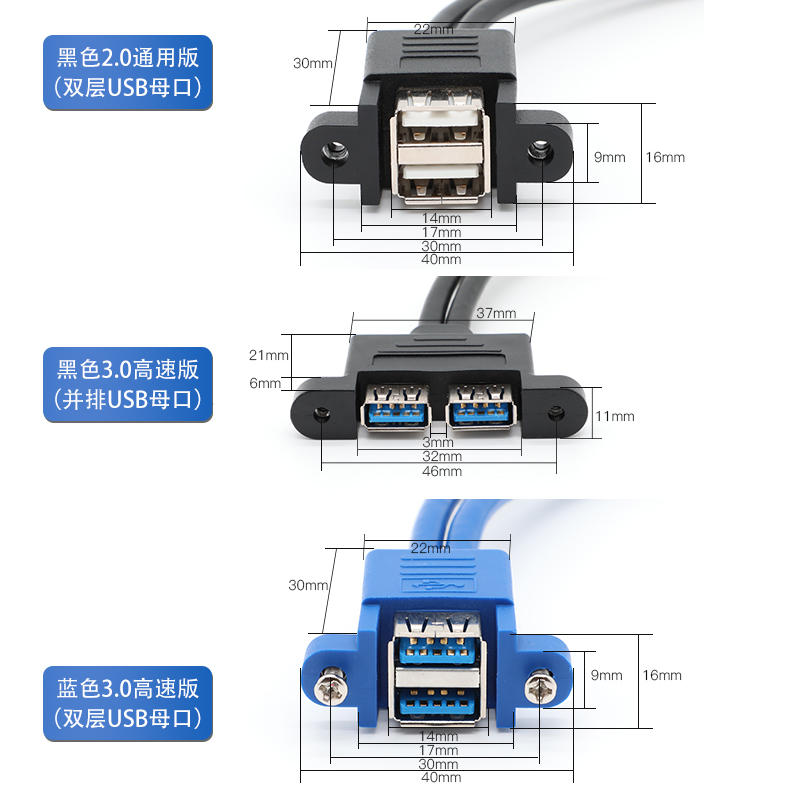 黑色2.0通用版
（双层USB母口）

22mm
30mm
9mm
16mm
14mm
17mm
30mm
40mm

黑色3.0高速版
（并排USB母口）

37mm
21mm
6mm
11mm
3mm
32mm
46mm

蓝色3.0高速版
（双层USB母口）

22mm
30mm
9mm
16mm
14mm
17mm
30mm
40mm