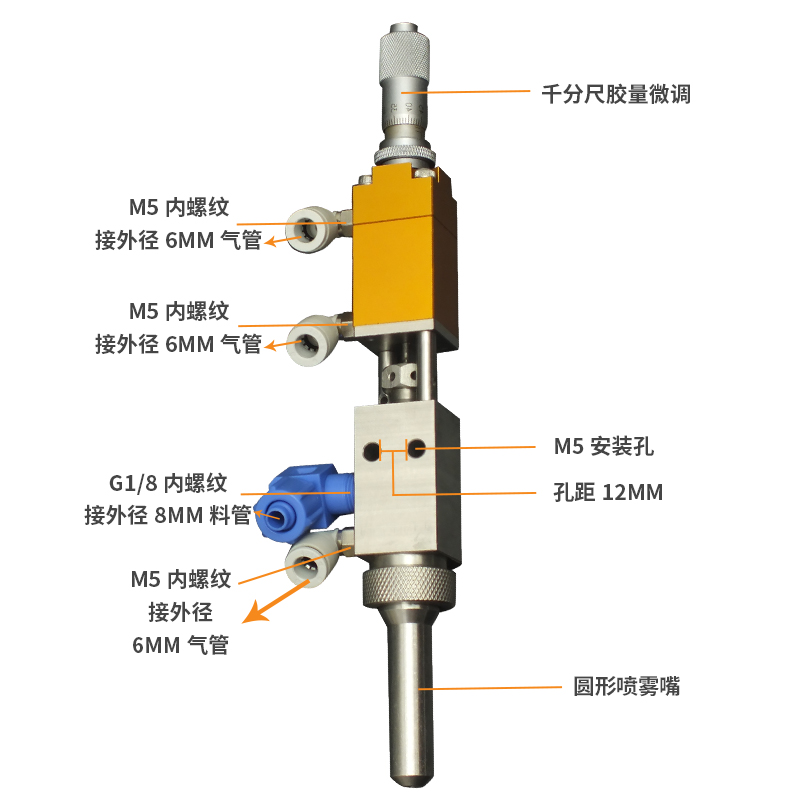 千分尺胶量微调

M5 内螺纹
接外径 6MM 气管

M5 内螺纹
接外径 6MM 气管

M5 安装孔

孔距 12MM

G1/8 内螺纹
接外径 8MM 料管

M5 内螺纹
接外径
6MM 气管

圆形喷雾嘴