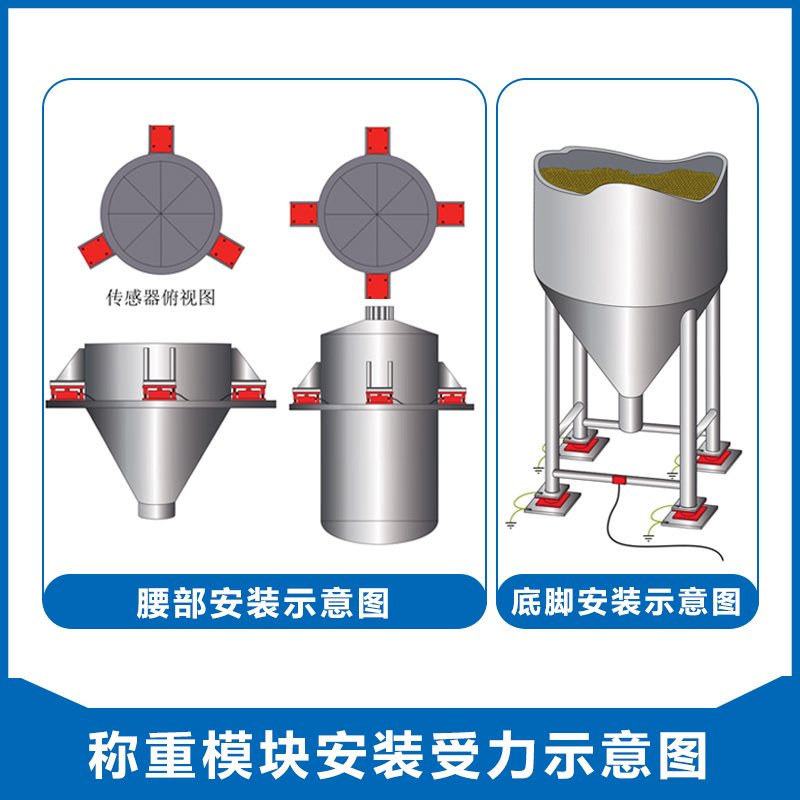 传感器俯视图

腰部安装示意图

底脚安装示意图

称重模块安装受力示意图