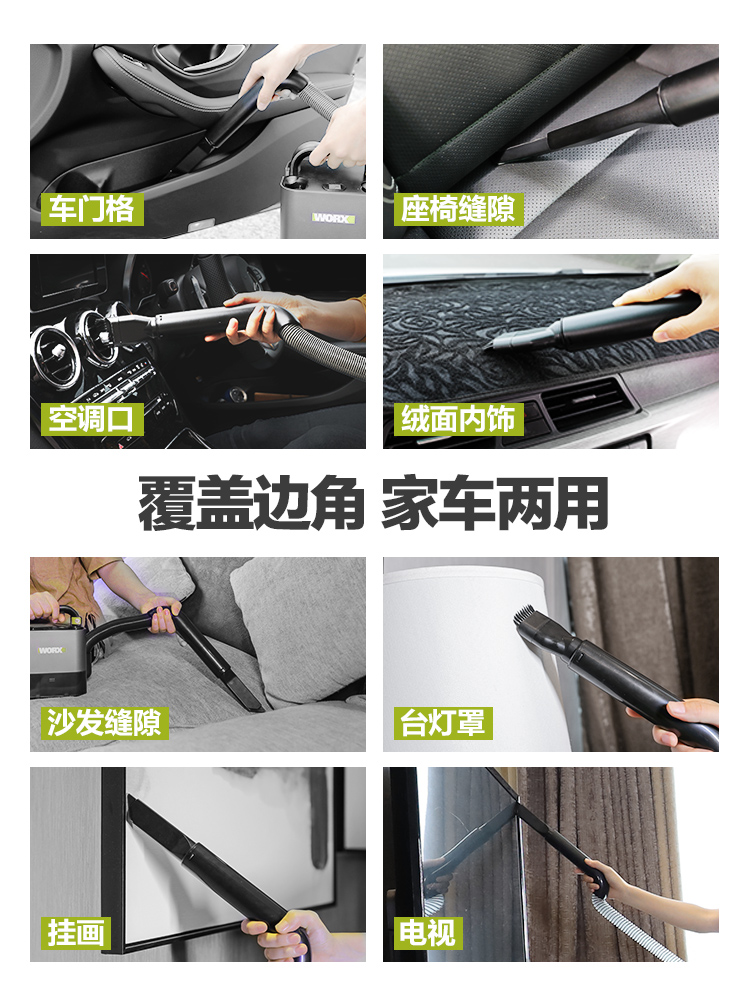 车门格

WORX

座椅缝隙

空调口

绒面内饰

覆盖边角 家车两用

WORX

沙发缝隙

台灯罩

挂画

电视