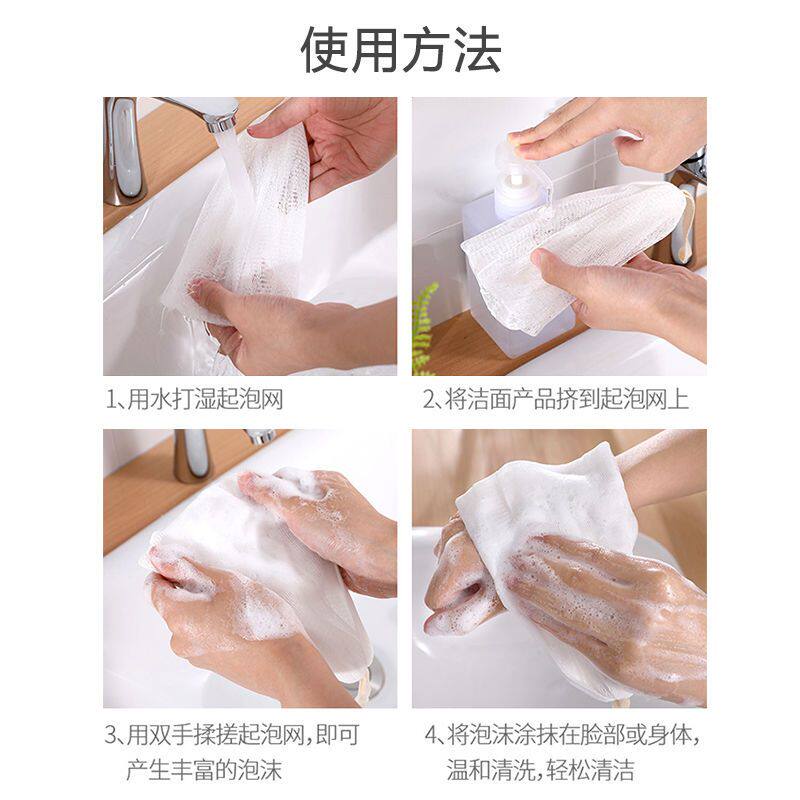 使用方法

1、用水打湿起泡网

2、将洁面产品挤到起泡网上

3、用双手揉搓起泡网，即可产生丰富的泡沫

4、将泡沫涂抹在脸部或身体，温和清洗，轻松清洁