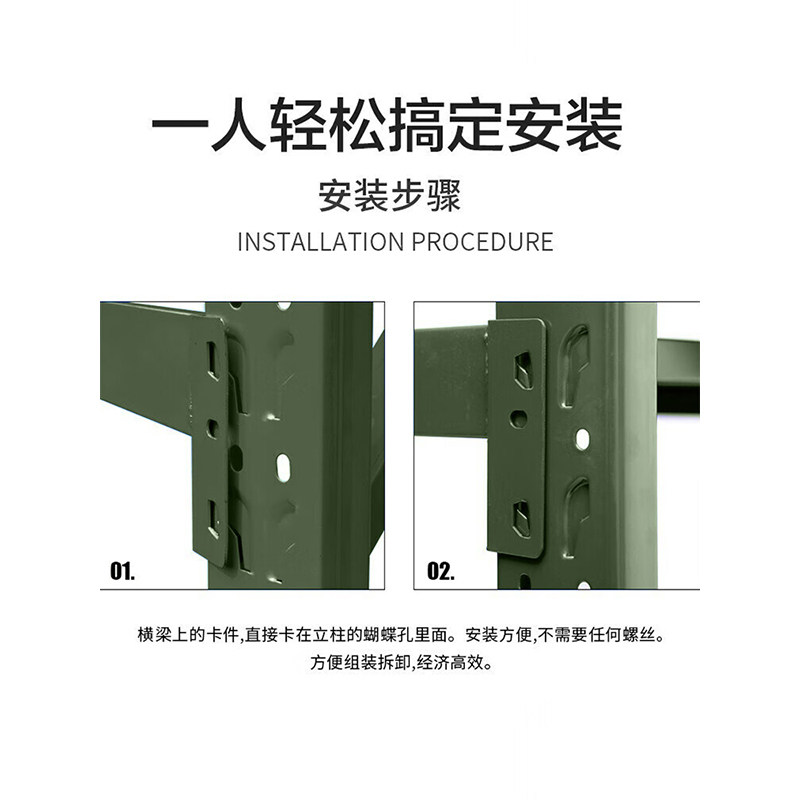 一人轻松搞定安装

安装步骤

INSTALLATION PROCEDURE

01.

02.

横梁上的卡件,直接卡在立柱的蝴蝶孔里面。安装方便,不需要任何螺丝。方便组装拆卸,经济高效。