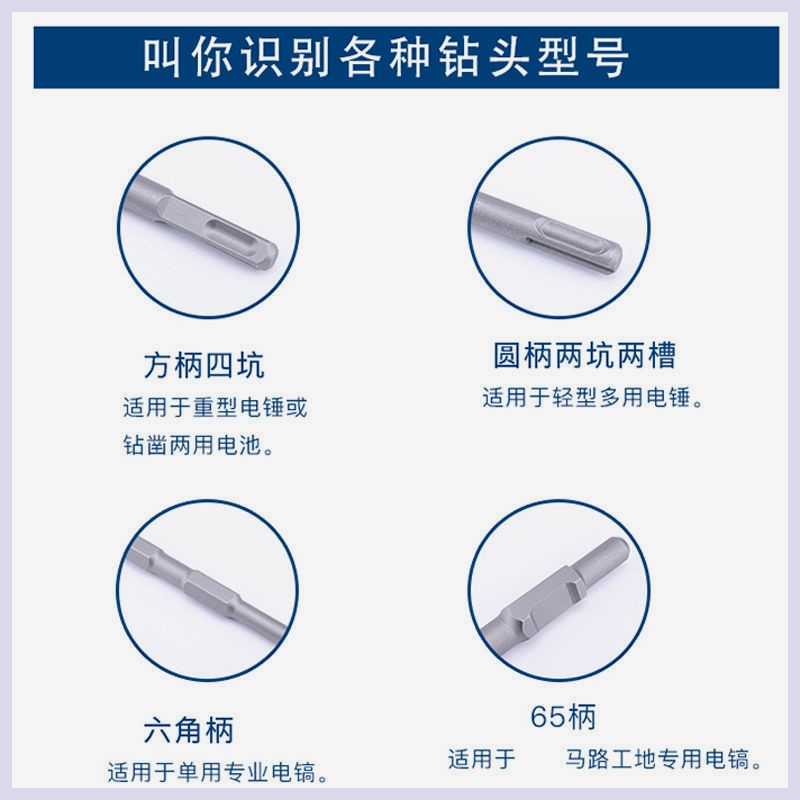 叫你识别各种钻头型号

方柄四坑
适用于重型电锤或钻凿两用电池。

圆柄两坑两槽
适用于轻型多用电锤。

六角柄
适用于单用专业电镐。

65柄
适用于 马路工地专用电镐。