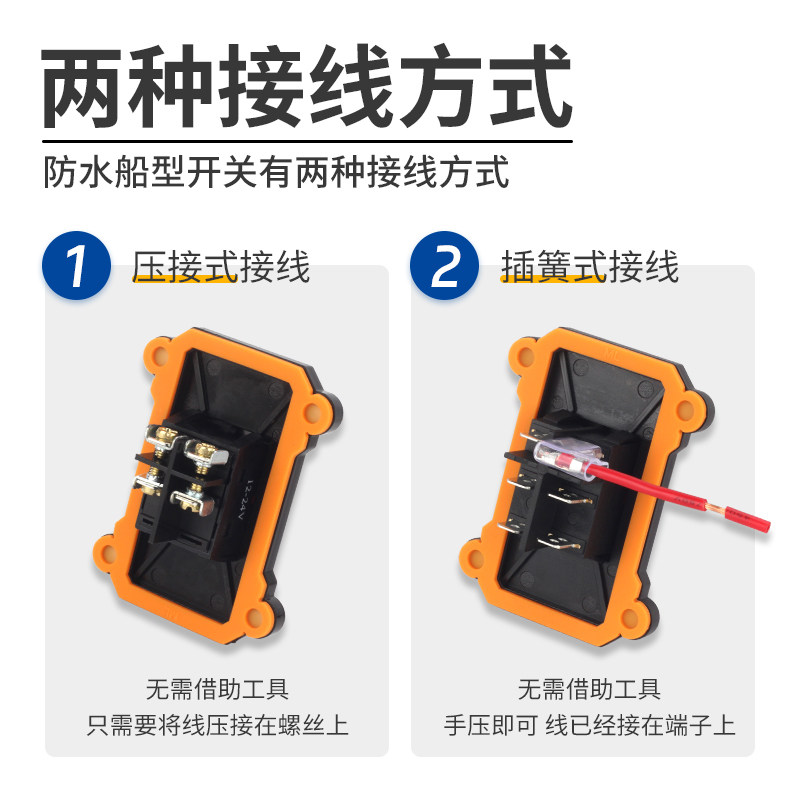 两种接线方式

防水船型开关有两种接线方式

1 压接式接线

12-24V

无需借助工具
只需要将线压接在螺丝上

2 插簧式接线

无需借助工具
手压即可 线已经接在端子上