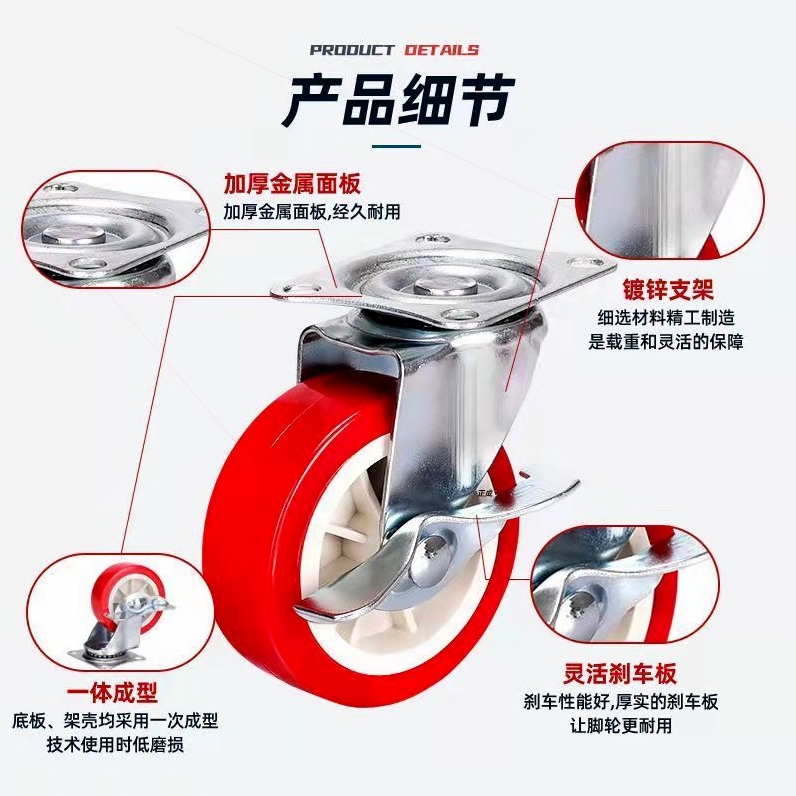 PRODUCT DETAILS
产品细节

加厚金属面板
加厚金属面板,经久耐用

镀锌支架
细选材料精工制造
是载重和灵活的保障

正成

一体成型
底板、架壳均采用一次成型
技术使用时低磨损

灵活刹车板
刹车性能好,厚实的刹车板
让脚轮更耐用