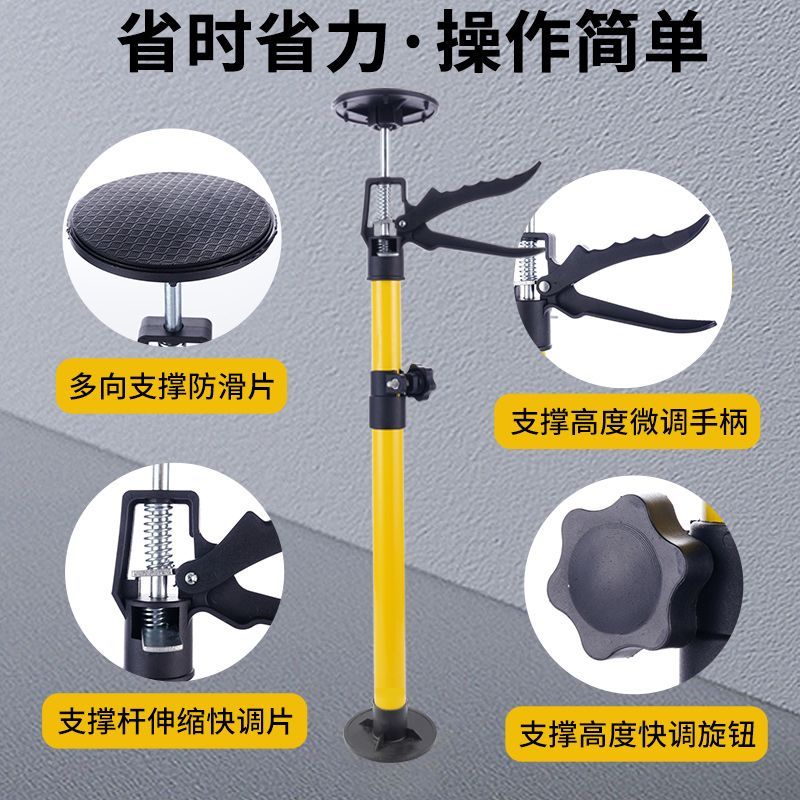 省时省力·操作简单

多向支撑防滑片

支撑高度微调手柄

支撑杆伸缩快调片

支撑高度快调旋钮