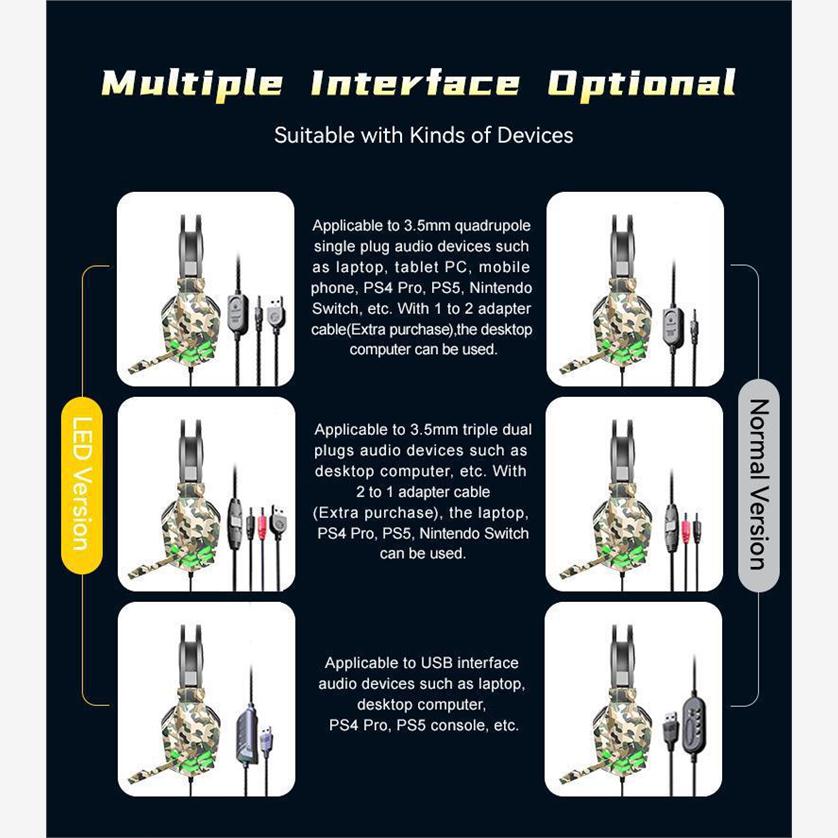 Multiple Interface Optional

Suitable with Kinds of Devices

LED Version

Applicable to 3.5mm quadrupole single plug audio devices such as laptop, tablet PC, mobile phone, PS4 Pro, PS5, Nintendo Switch, etc. With 1 to 2 adapter cable(Extra purchase),the desktop computer can be used.

Applicable to 3.5mm triple dual plugs audio devices such as desktop computer, etc. With 2 to 1 adapter cable (Extra purchase), the laptop, PS4 Pro, PS5, Nintendo Switch can be used.

Applicable to USB interface audio devices such as laptop, desktop computer, PS4 Pro, PS5 console, etc.

Normal Version