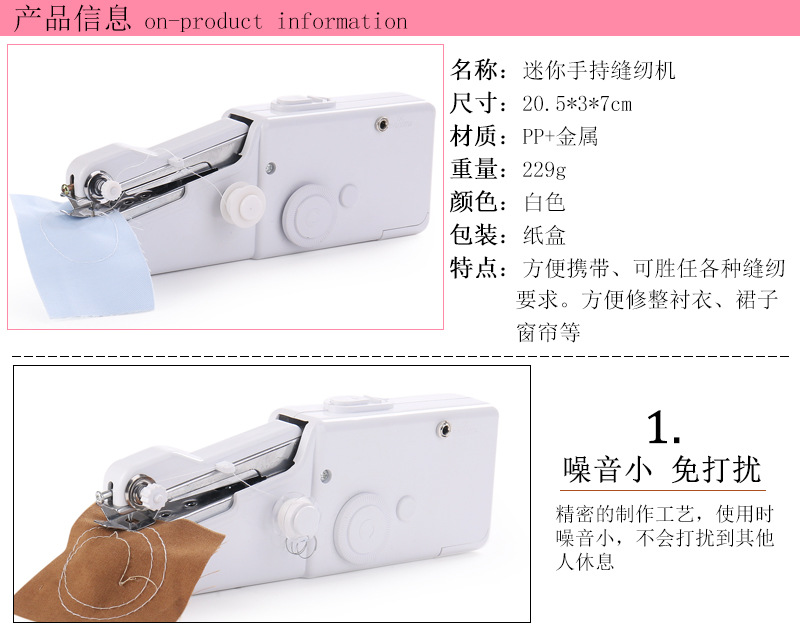 产品信息 on-product information

名称：迷你手持缝纫机
尺寸：20.5*3*7cm
材质：PP+金属
重量：229g
颜色：白色
包装：纸盒
特点：方便携带、可胜任各种缝纫要求。方便修整衬衣、裙子窗帘等

1.
噪音小 免打扰

精密的制作工艺，使用时噪音小，不会打扰到其他人休息