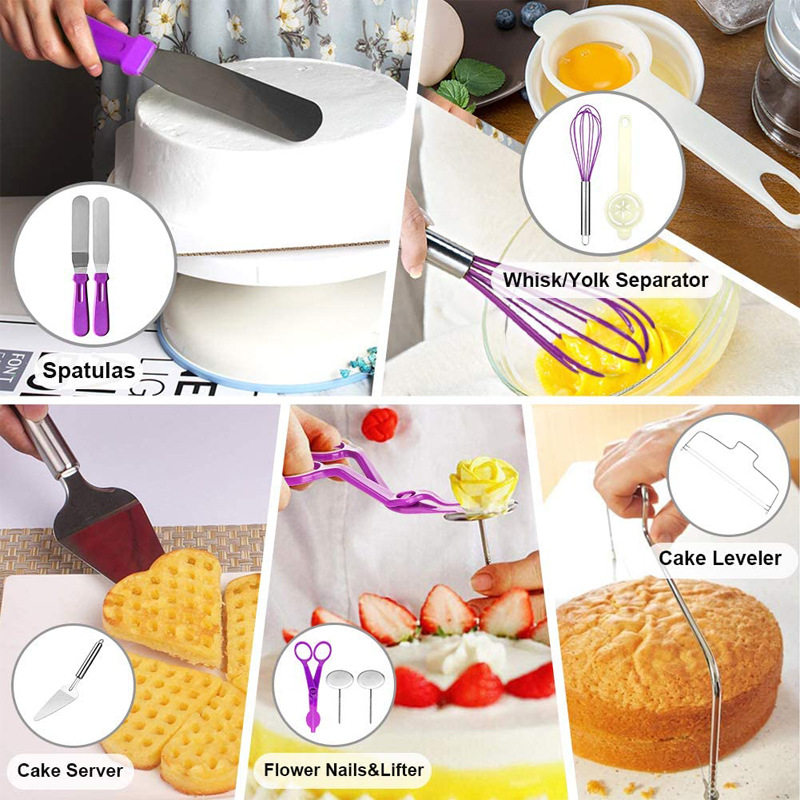 Spatulas

Whisk/Yolk Separator

Cake Server

Flower Nails&Lifter

Cake Leveler