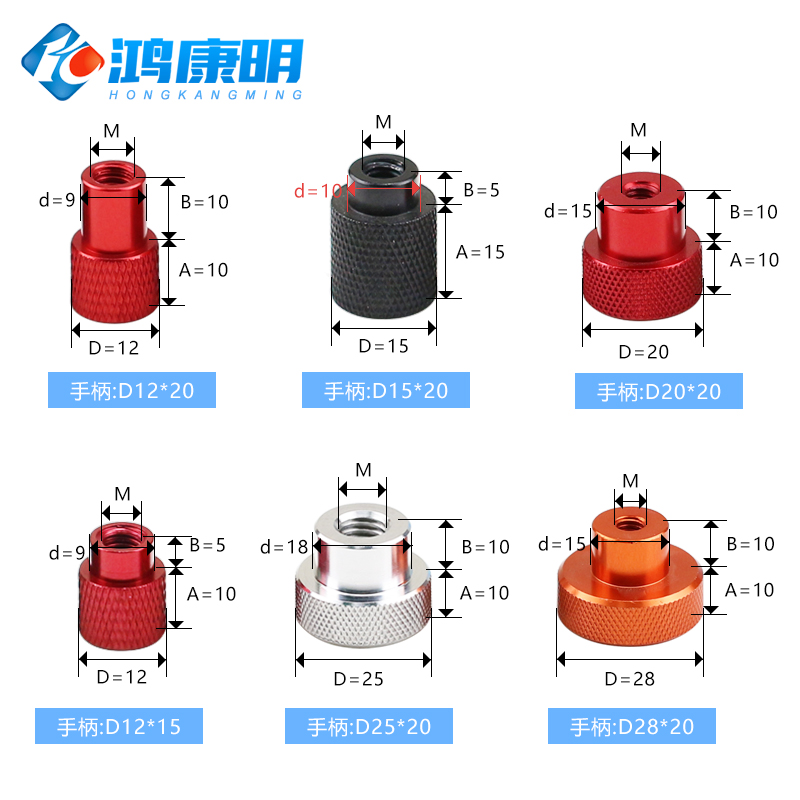 鸿康明
HONGKANGMING

M
d=9
B=10
A=10
D=12
手柄:D12*20

M
d=10
B=5
A=15
D=15
手柄:D15*20

M
d=15
B=10
A=10
D=20
手柄:D20*20

M
d=9
B=5
A=10
D=12
手柄:D12*15

M
d=18
B=10
A=10
D=25
手柄:D25*20

M
d=15
B=10
A=10
D=28
手柄:D28*20