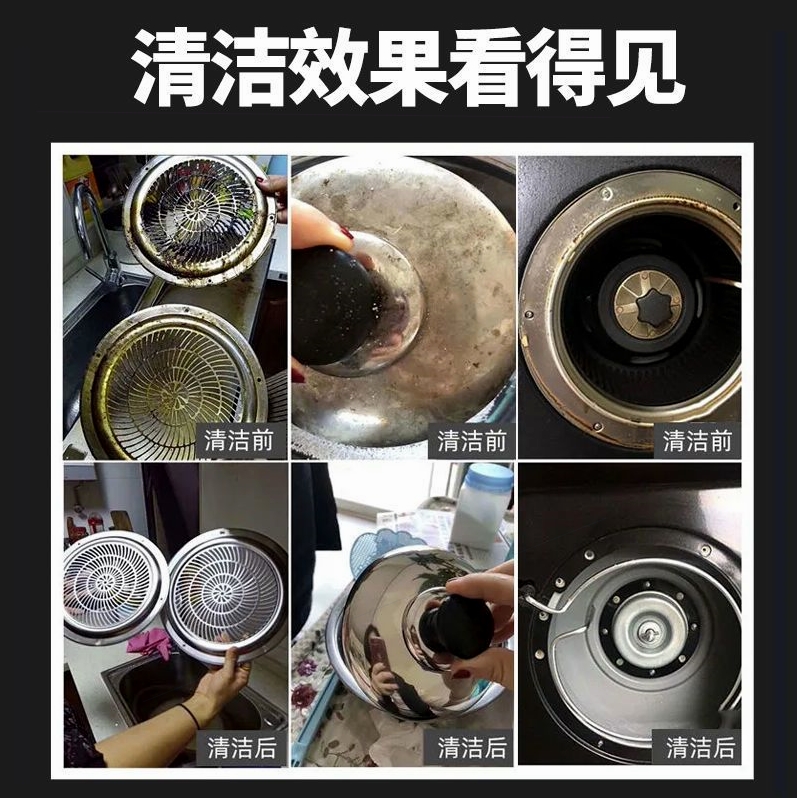 清洁效果看得见

清洁前

清洁前

清洁前

清洁后

清洁后

清洁后