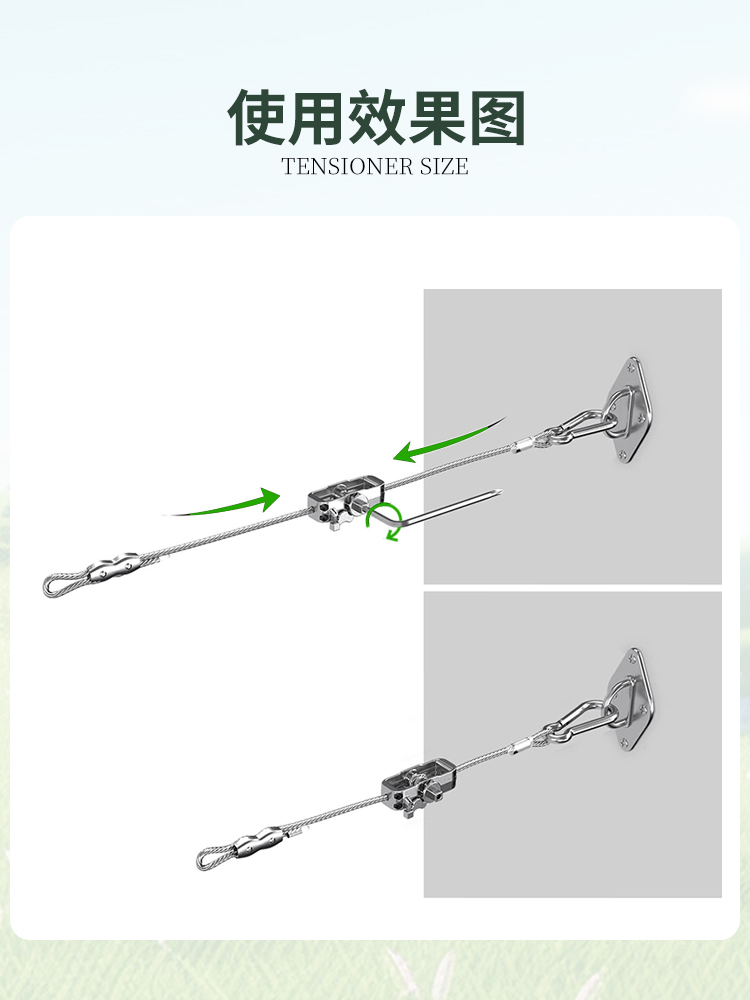 使用效果图
TENSIONER SIZE