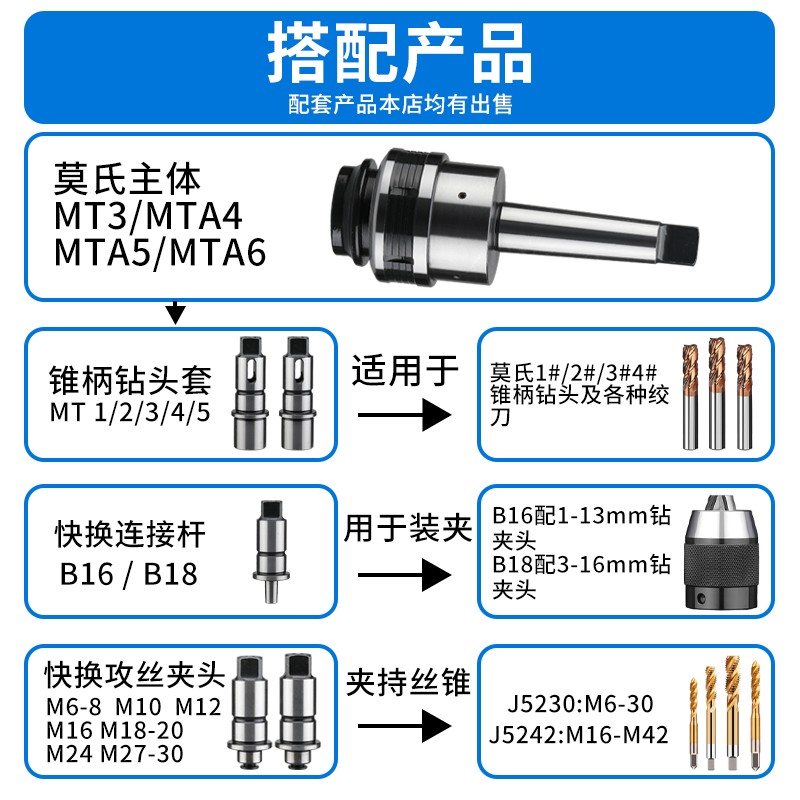 搭配产品
配套产品本店均有出售

莫氏主体
MT3/MTA4
MTA5/MTA6

锥柄钻头套
MT 1/2/3/4/5

适用于

莫氏1#/2#/3#4#
锥柄钻头及各种绞刀

快换连接杆
B16 / B18

用于装夹

B16配1-13mm钻夹头
B18配3-16mm钻夹头

快换攻丝夹头
M6-8 M10 M12
M16 M18-20
M24 M27-30

夹持丝锥

J5230:M6-30
J5242:M16-M42