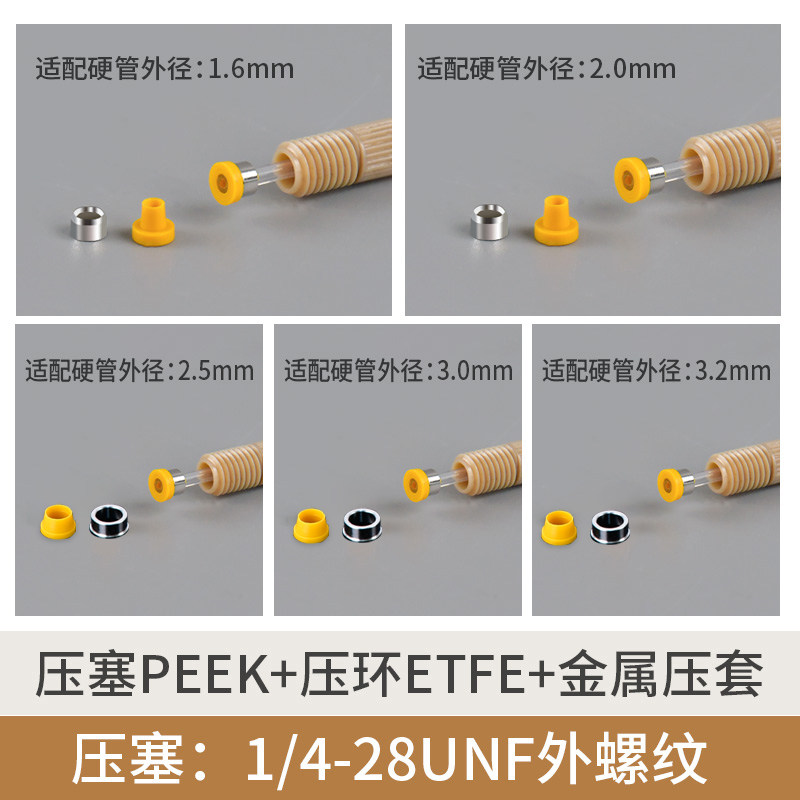 适配硬管外径：1.6mm

适配硬管外径：2.0mm

适配硬管外径：2.5mm

适配硬管外径：3.0mm

适配硬管外径：3.2mm

压塞PEEK+压环ETFE+金属压套

压塞：1/4-28UNF外螺纹