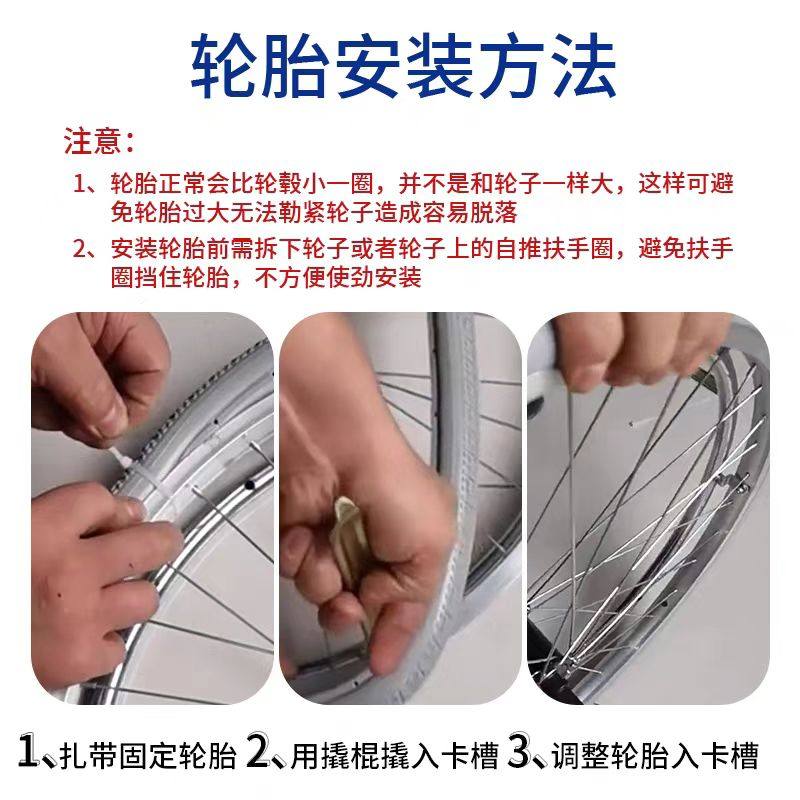 轮胎安装方法

注意：

1、轮胎正常会比轮毂小一圈，并不是和轮子一样大，这样可避免轮胎过大无法勒紧轮子造成容易脱落

2、安装轮胎前需拆下轮子或者轮子上的自推扶手圈，避免扶手圈挡住轮胎，不方便使劲安装

1、扎带固定轮胎 2、用撬棍撬入卡槽 3、调整轮胎入卡槽