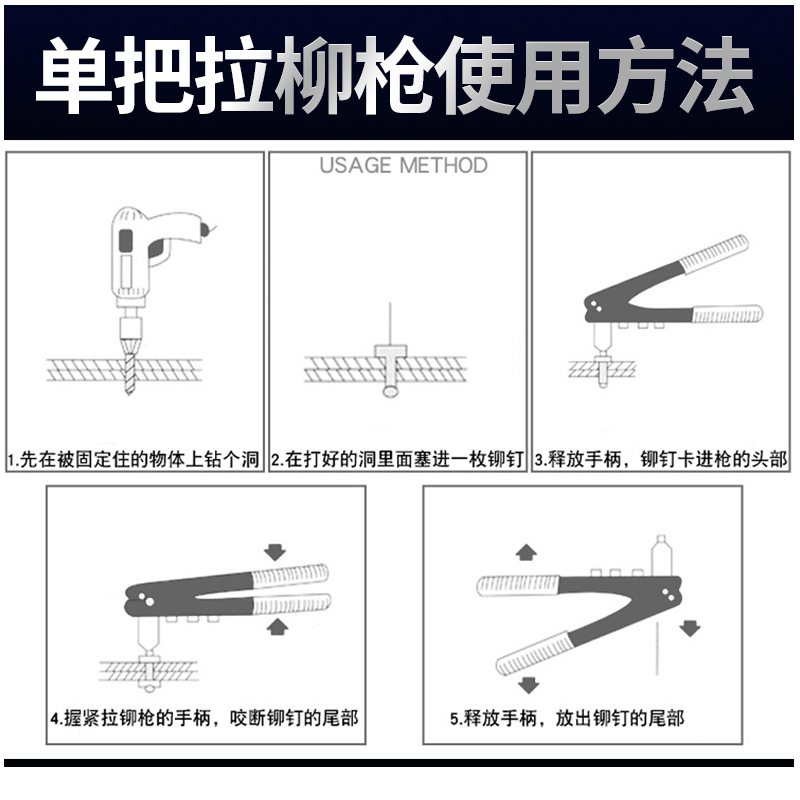 单把拉柳枪使用方法

USAGE METHOD

1.先在被固定住的物体上钻个洞

2.在打好的洞里面塞进一枚铆钉

3.释放手柄，铆钉卡进枪的头部

4.握紧拉铆枪的手柄，咬断铆钉的尾部

5.释放手柄，放出铆钉的尾部