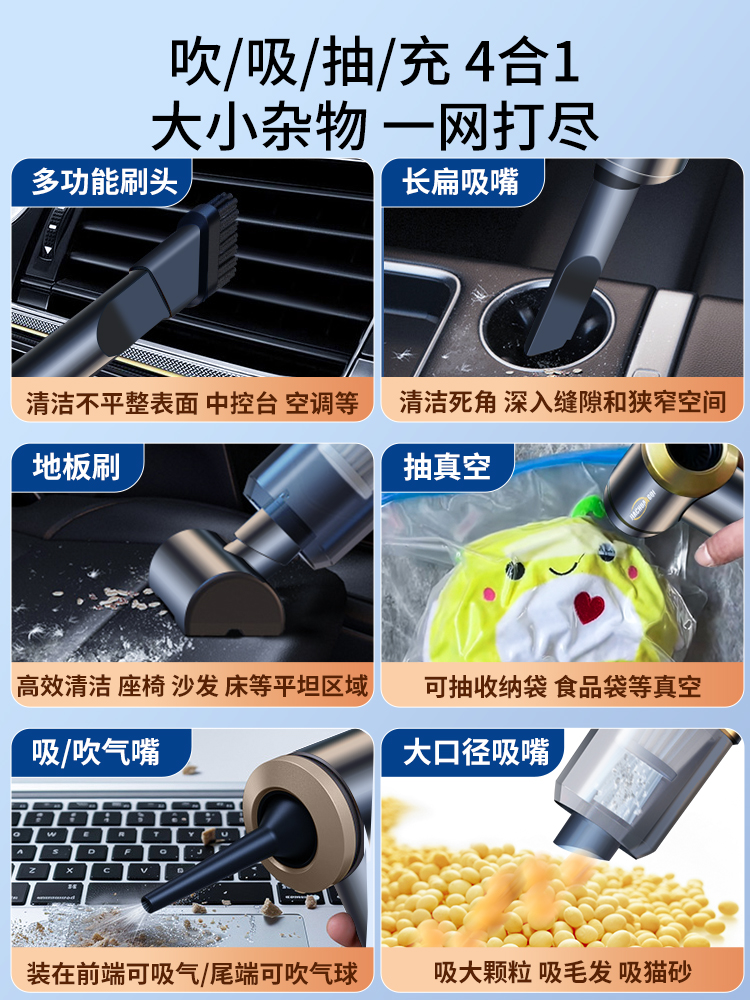 吹/吸/抽/充 4合1
大小杂物 一网打尽

多功能刷头
清洁不平整表面 中控台 空调等

长扁吸嘴
清洁死角 深入缝隙和狭窄空间

地板刷
高效清洁 座椅 沙发 床等平坦区域

抽真空
可抽收纳袋 食品袋等真空

吸/吹气嘴
装在前端可吸气/尾端可吹气球

大口径吸嘴
吸大颗粒 吸毛发 吸猫砂