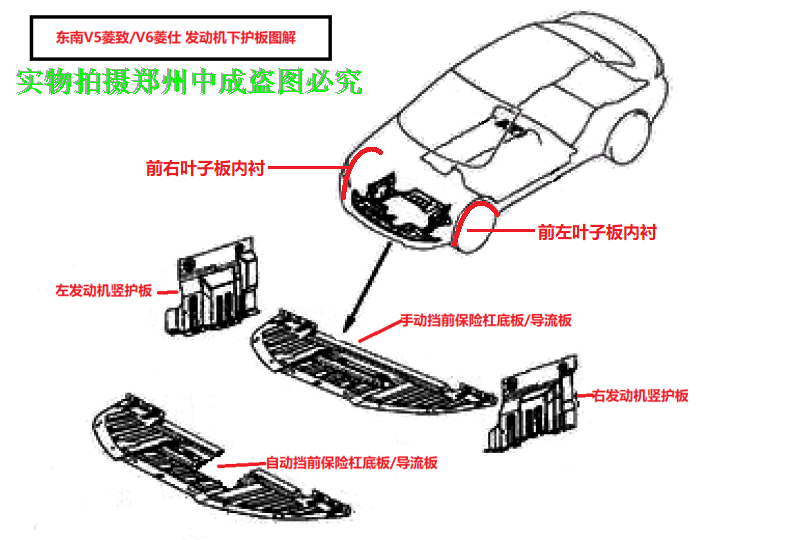 东南V5菱致/V6菱仕 发动机下护板图解

实物拍摄郑州中成盗图必究

前右叶子板内衬

前左叶子板内衬

左发动机竖护板

手动挡前保险杠底板/导流板

右发动机竖护板

自动挡前保险杠底板/导流板